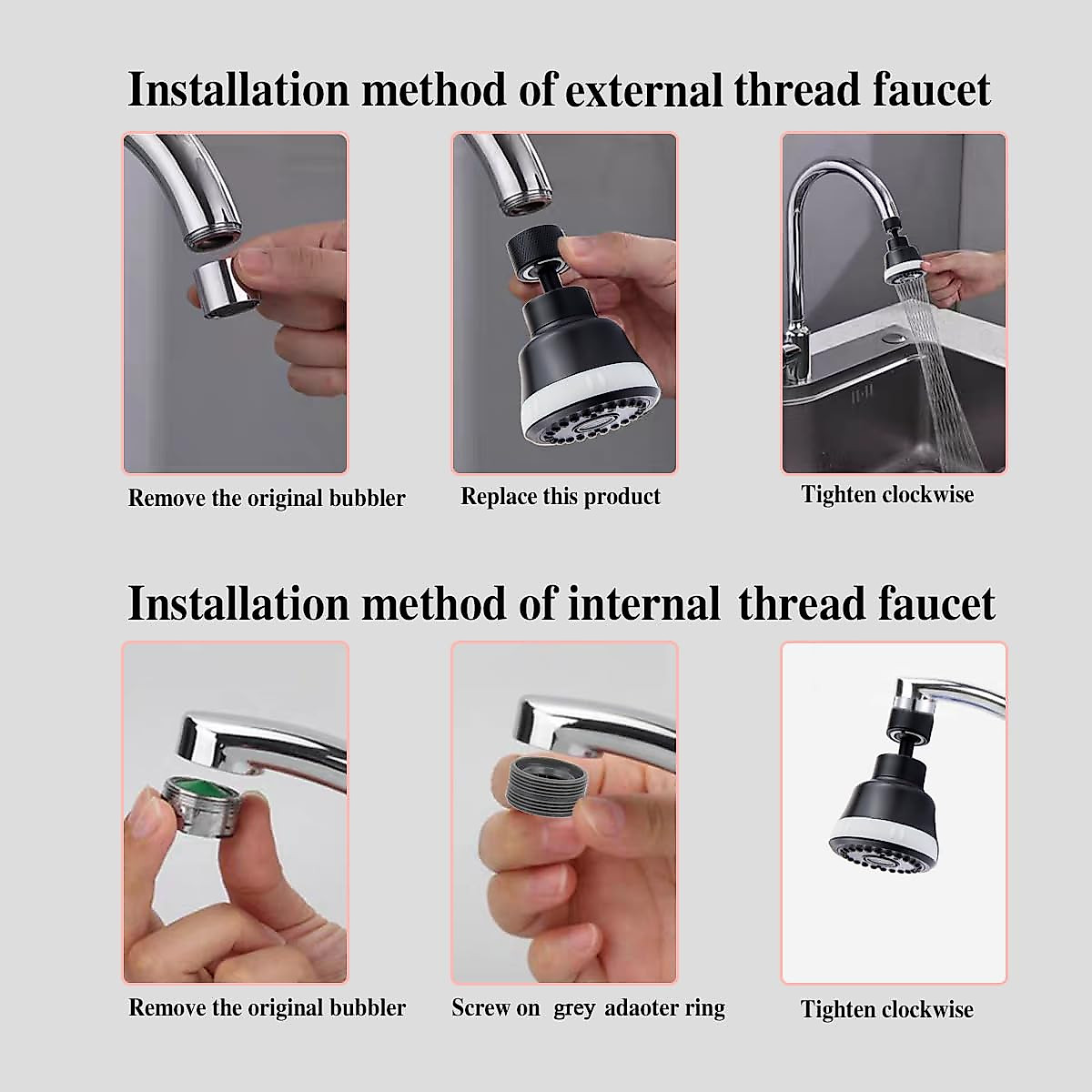 Installation method of external thread faucet

Remove the original bubbler

Replace this product

Tighten clockwise

Installation method of internal thread faucet

Remove the original bubbler

Screw on grey adaoter ring

Tighten clockwise