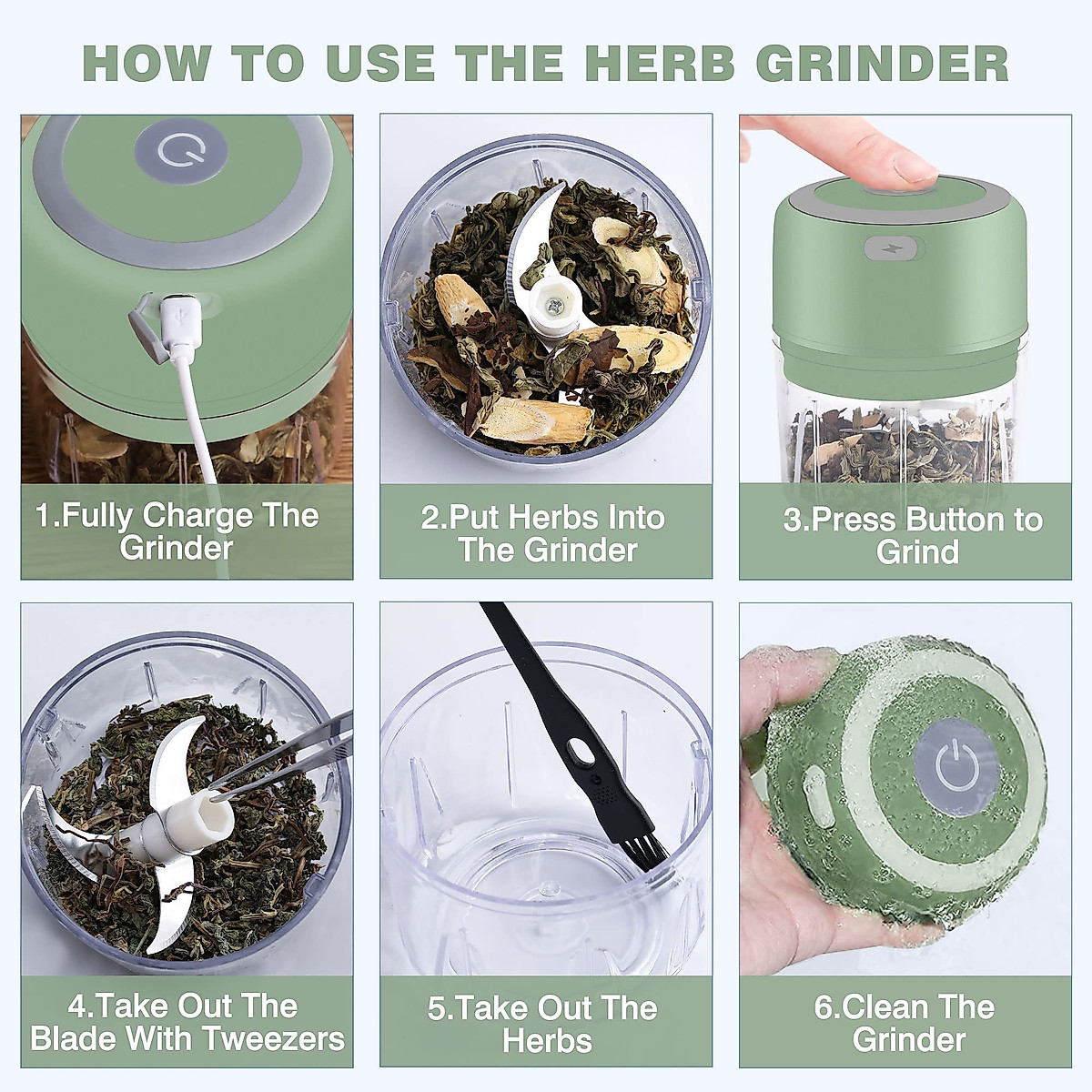 HOW TO USE THE HERB GRINDER

1.Fully Charge The Grinder

2.Put Herbs Into The Grinder

3.Press Button to Grind

4.Take Out The Blade With Tweezers

5.Take Out The Herbs

6.Clean The Grinder