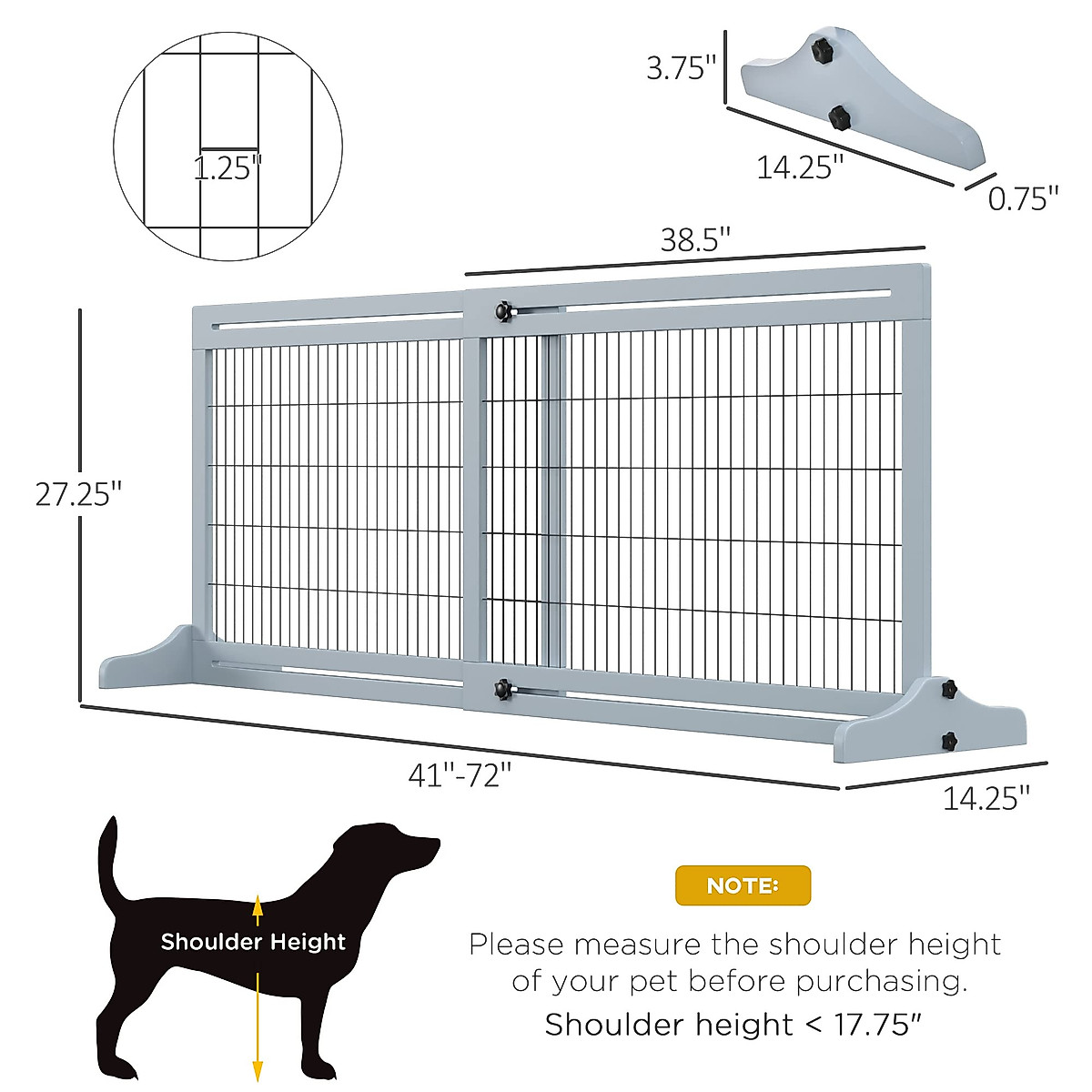 1.25"

3.75"

14.25"

0.75"

38.5"

27.25"

41"-72"

14.25"

Shoulder Height

NOTE:

Please measure the shoulder height of your pet before purchasing.

Shoulder height < 17.75"