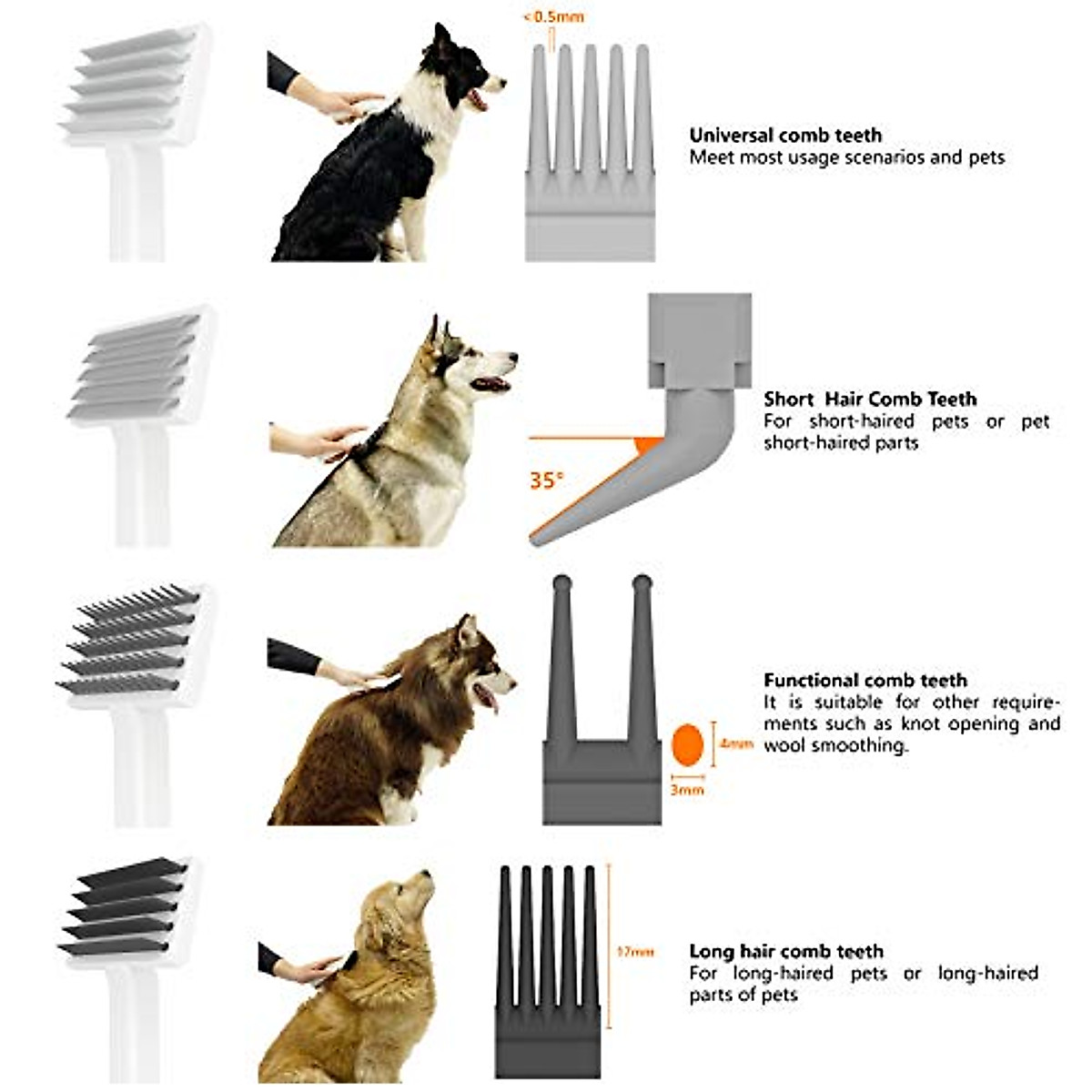 < 0.5mm

Universal comb teeth
Meet most usage scenarios and pets

35°

Short Hair Comb Teeth
For short-haired pets or pet short-haired parts

4mm
3mm

Functional comb teeth
It is suitable for other requirements such as knot opening and wool smoothing.

17mm

Long hair comb teeth
For long-haired pets or long-haired parts of pets