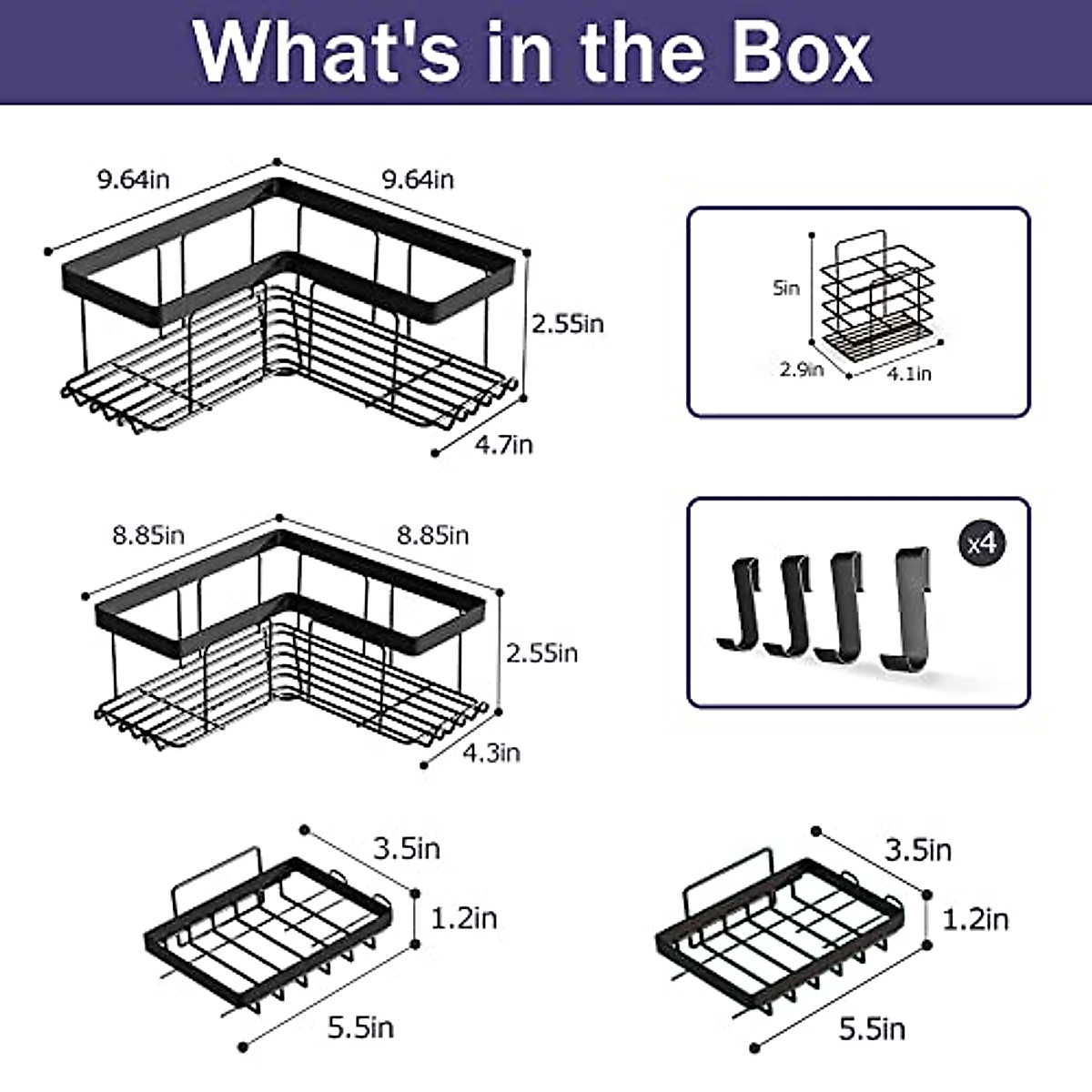 What's in the Box

9.64in
9.64in
2.55in
4.7in

5in
2.9in
4.1in

8.85in
8.85in
2.55in
4.3in

x4

3.5in
1.2in
5.5in

3.5in
1.2in
5.5in