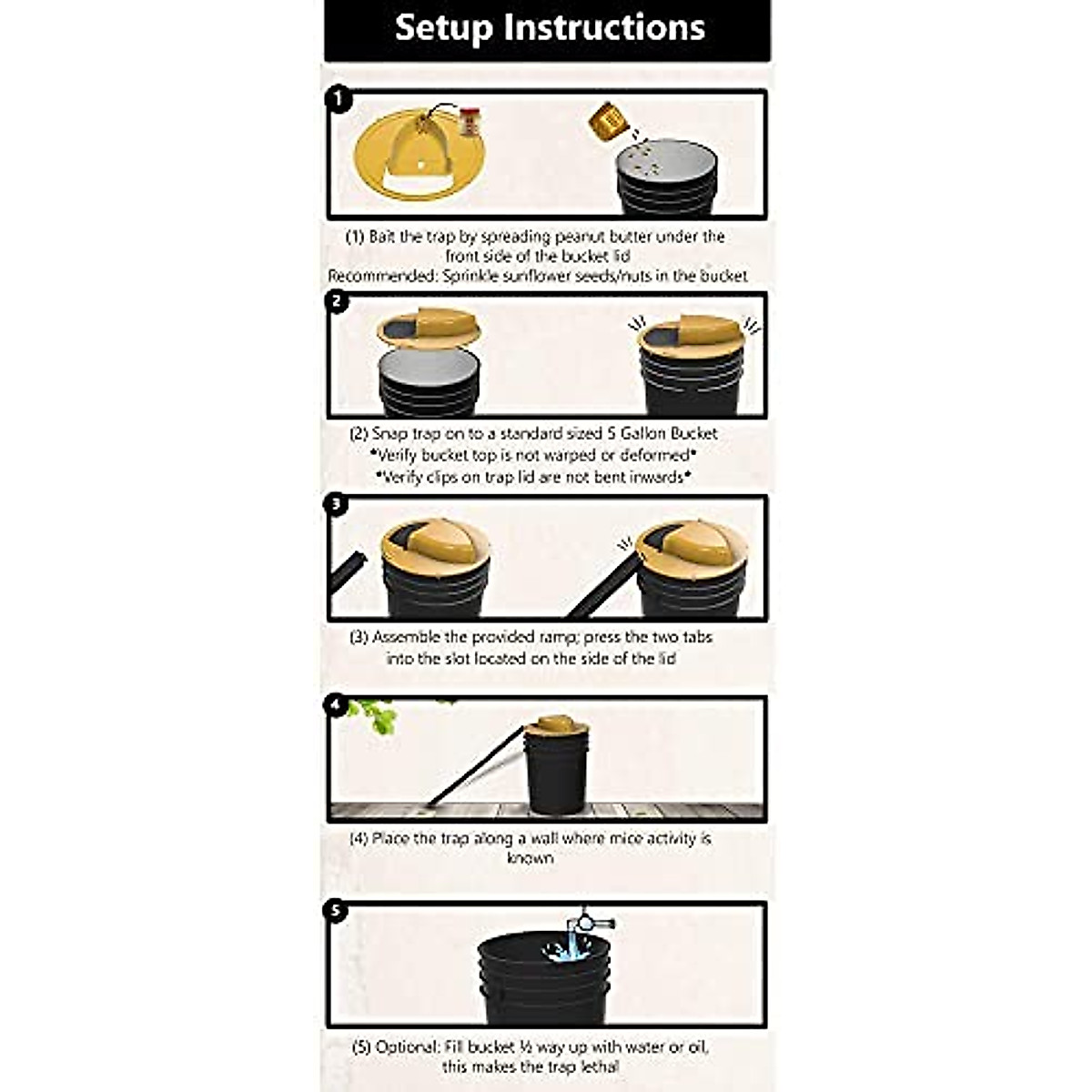 Setup Instructions

1

(1) Bait the trap by spreading peanut butter under the front side of the bucket lid
Recommended: Sprinkle sunflower seeds/nuts in the bucket

2

(2) Snap trap on to a standard sized 5 Gallon Bucket
*Verify bucket top is not warped or deformed*
*Verify clips on trap lid are not bent inwards*

3

(3) Assemble the provided ramp; press the two tabs into the slot located on the side of the lid

4

(4) Place the trap along a wall where mice activity is known

5

(5) Optional: Fill bucket ½ way up with water or oil, this makes the trap lethal