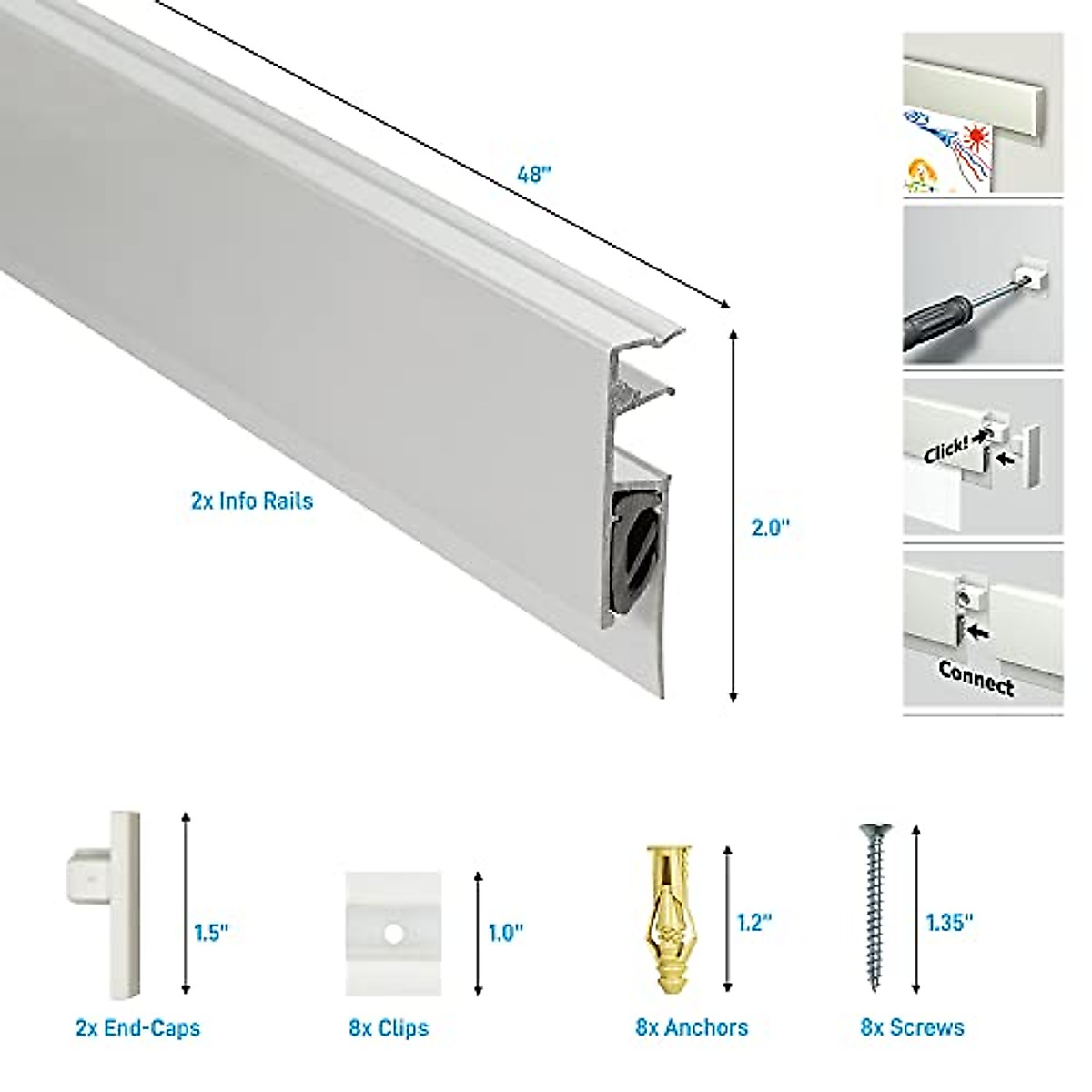 48"

2x Info Rails

2.0"

Click!

Connect

1.5"

2x End-Caps

1.0"

8x Clips

1.2"

8x Anchors

1.35"

8x Screws