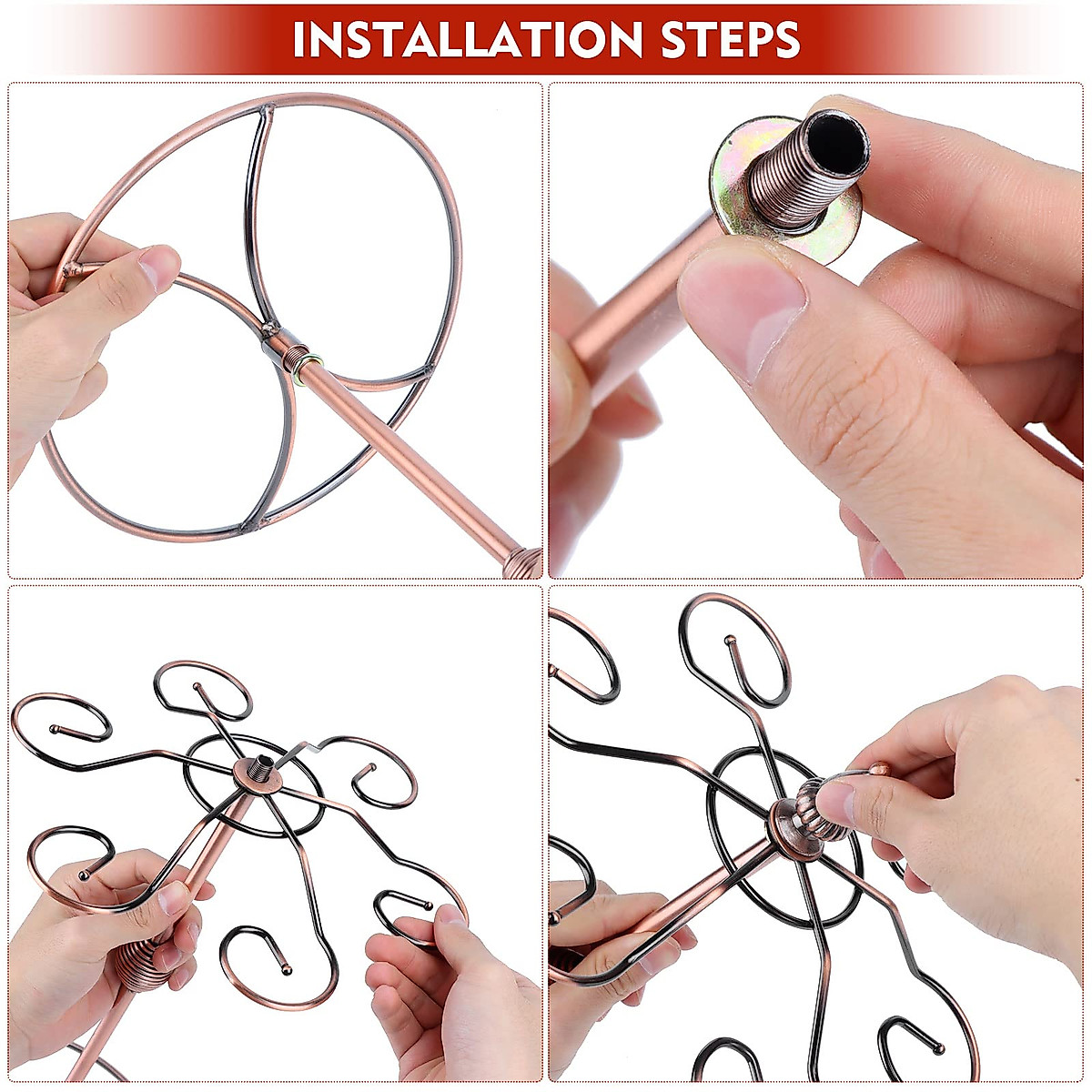 INSTALLATION STEPS