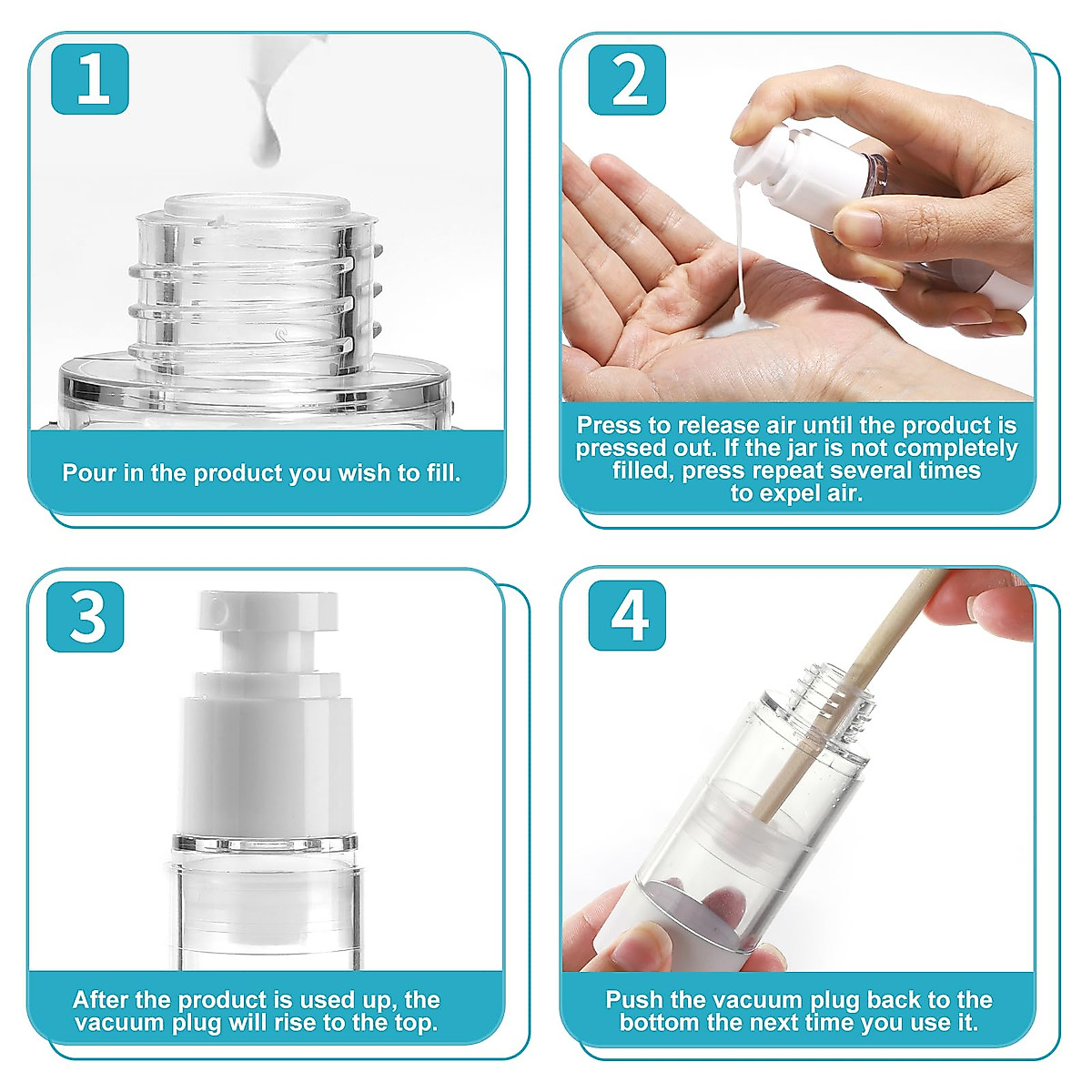 1

Pour in the product you wish to fill.

2

Press to release air until the product is pressed out. If the jar is not completely filled, press repeat several times to expel air.

3

After the product is used up, the vacuum plug will rise to the top.

4

Push the vacuum plug back to the bottom the next time you use it.