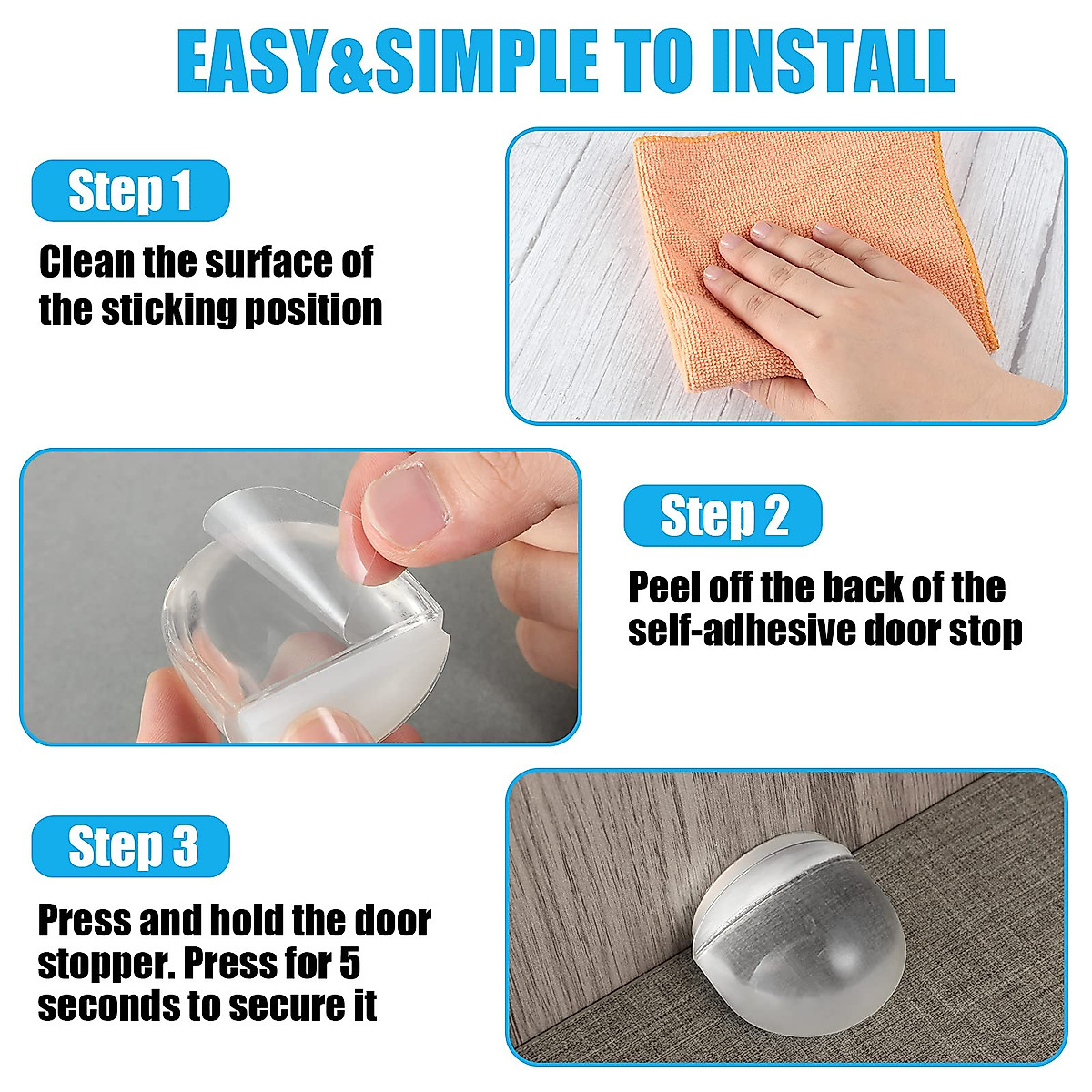 EASY&SIMPLE TO INSTALL

Step 1

Clean the surface of the sticking position

Step 2

Peel off the back of the self-adhesive door stop

Step 3

Press and hold the door stopper. Press for 5 seconds to secure it