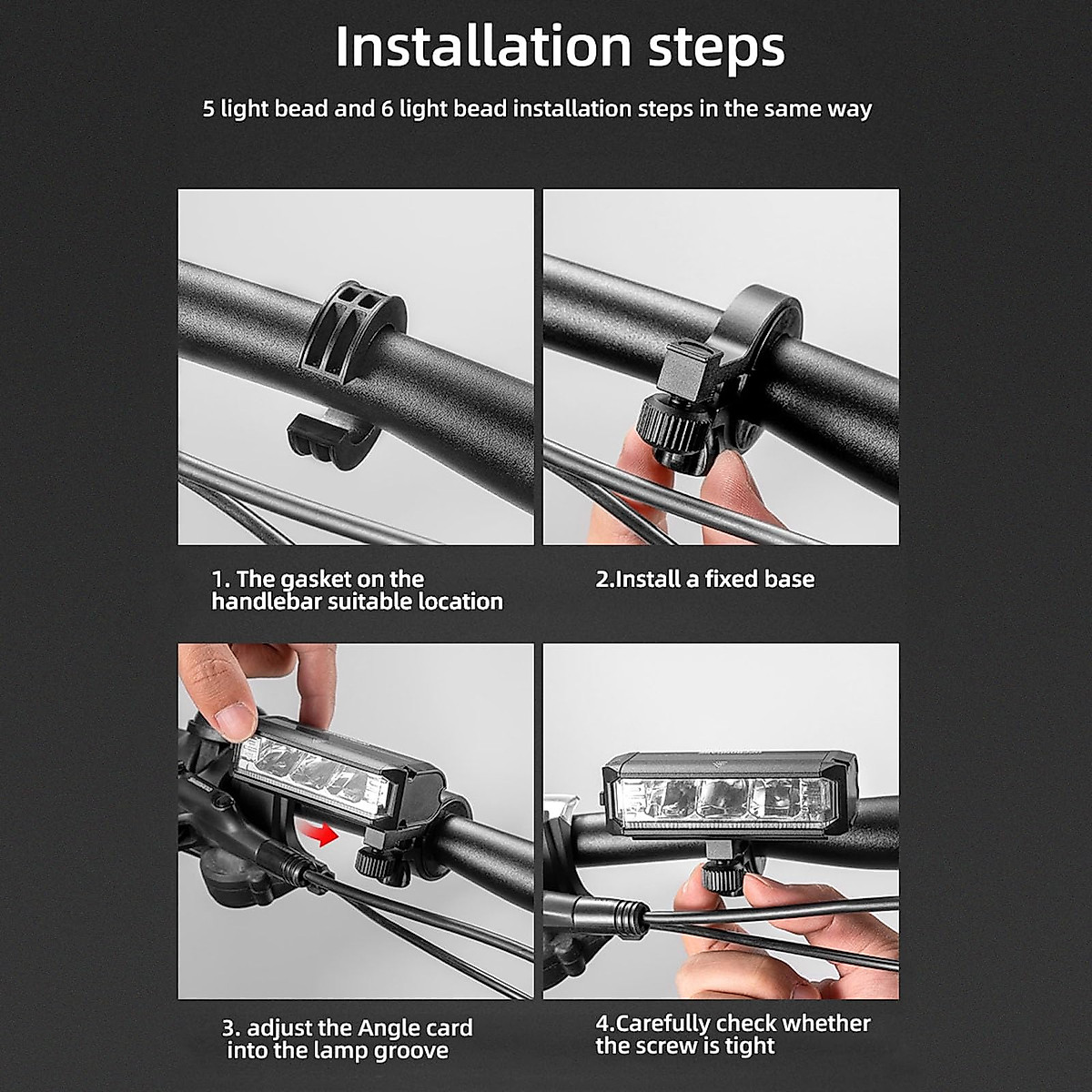 Installation steps

5 light bead and 6 light bead installation steps in the same way

1. The gasket on the handlebar suitable location

2.Install a fixed base

3. adjust the Angle card into the lamp groove

4.Carefully check whether the screw is tight