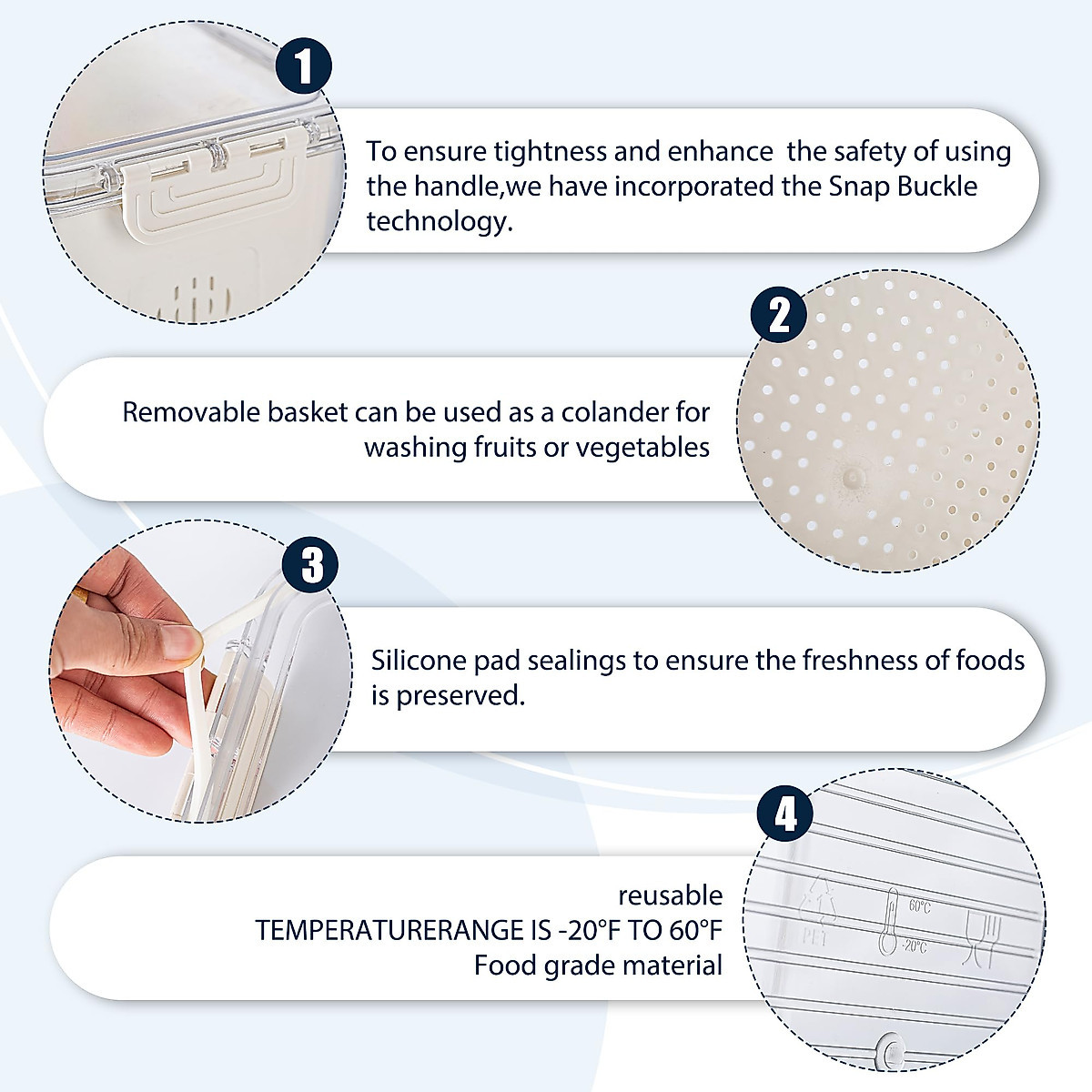 1

To ensure tightness and enhance the safety of using the handle,we have incorporated the Snap Buckle technology.

2

Removable basket can be used as a colander for washing fruits or vegetables

3

Silicone pad sealings to ensure the freshness of foods is preserved.

4

reusable
TEMPERATURERANGE IS -20°F TO 60°F
Food grade material

PET
60°C
-20°C