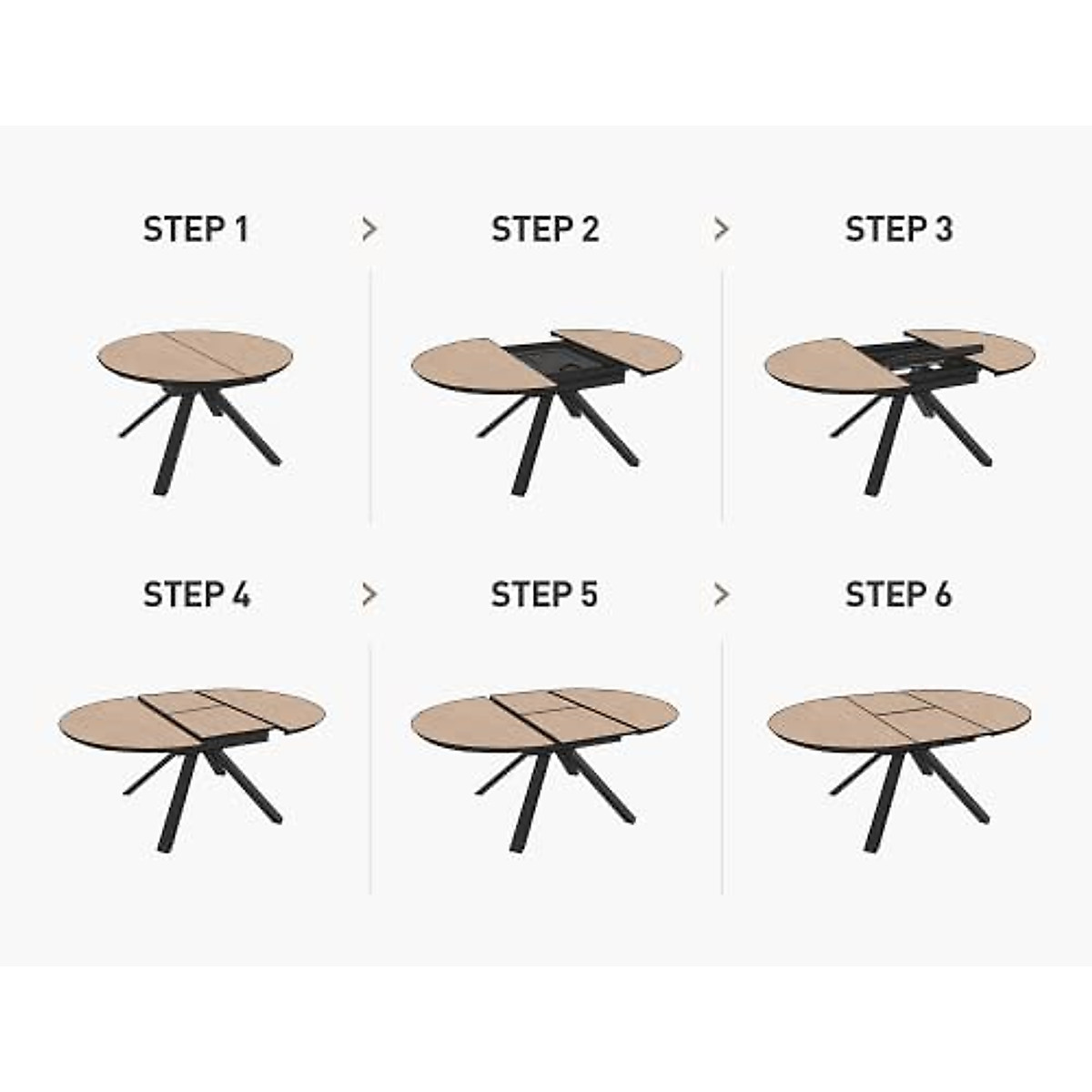 STEP 1 > STEP 2 > STEP 3

STEP 4 > STEP 5 > STEP 6