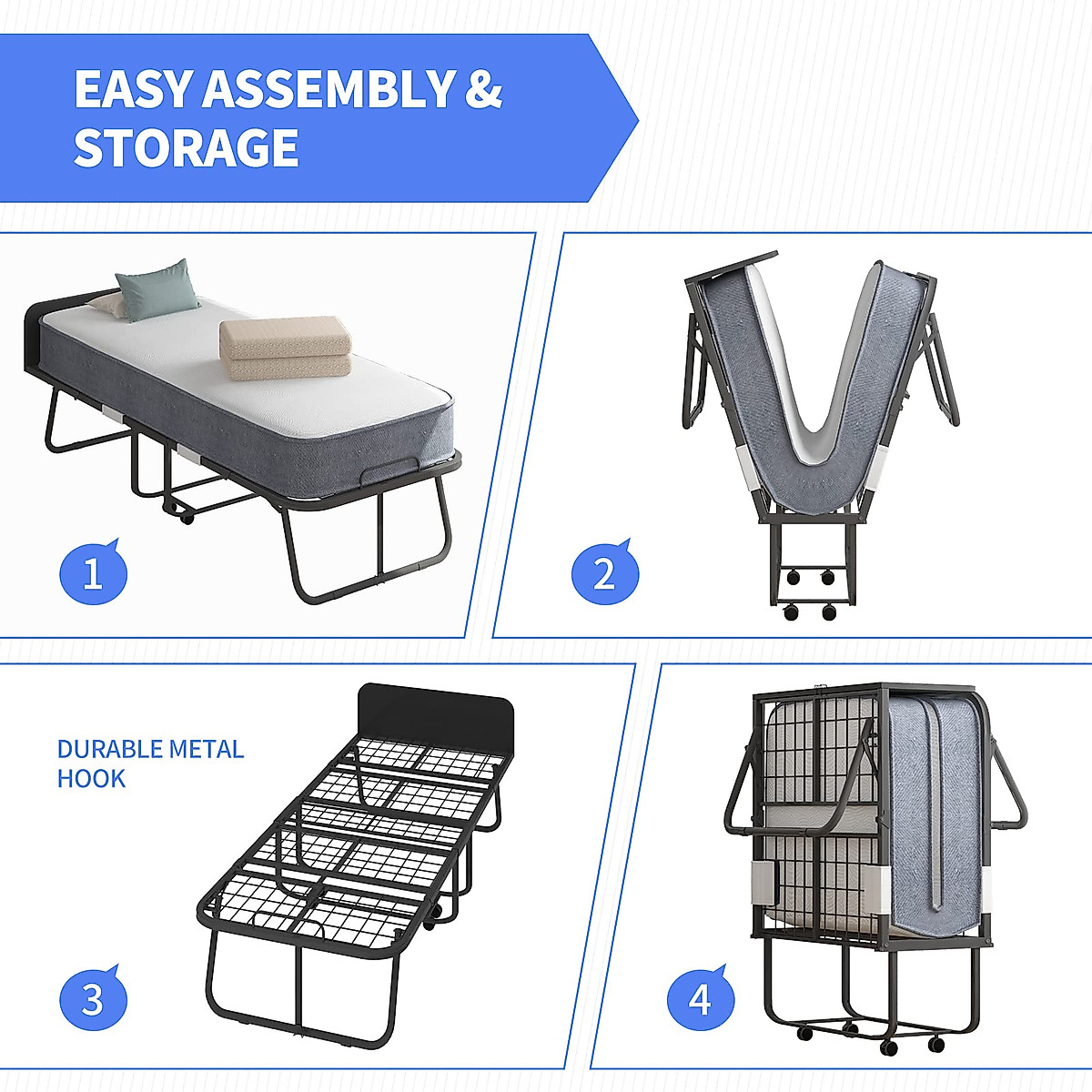 EASY ASSEMBLY & STORAGE

1

2

DURABLE METAL HOOK

3

4