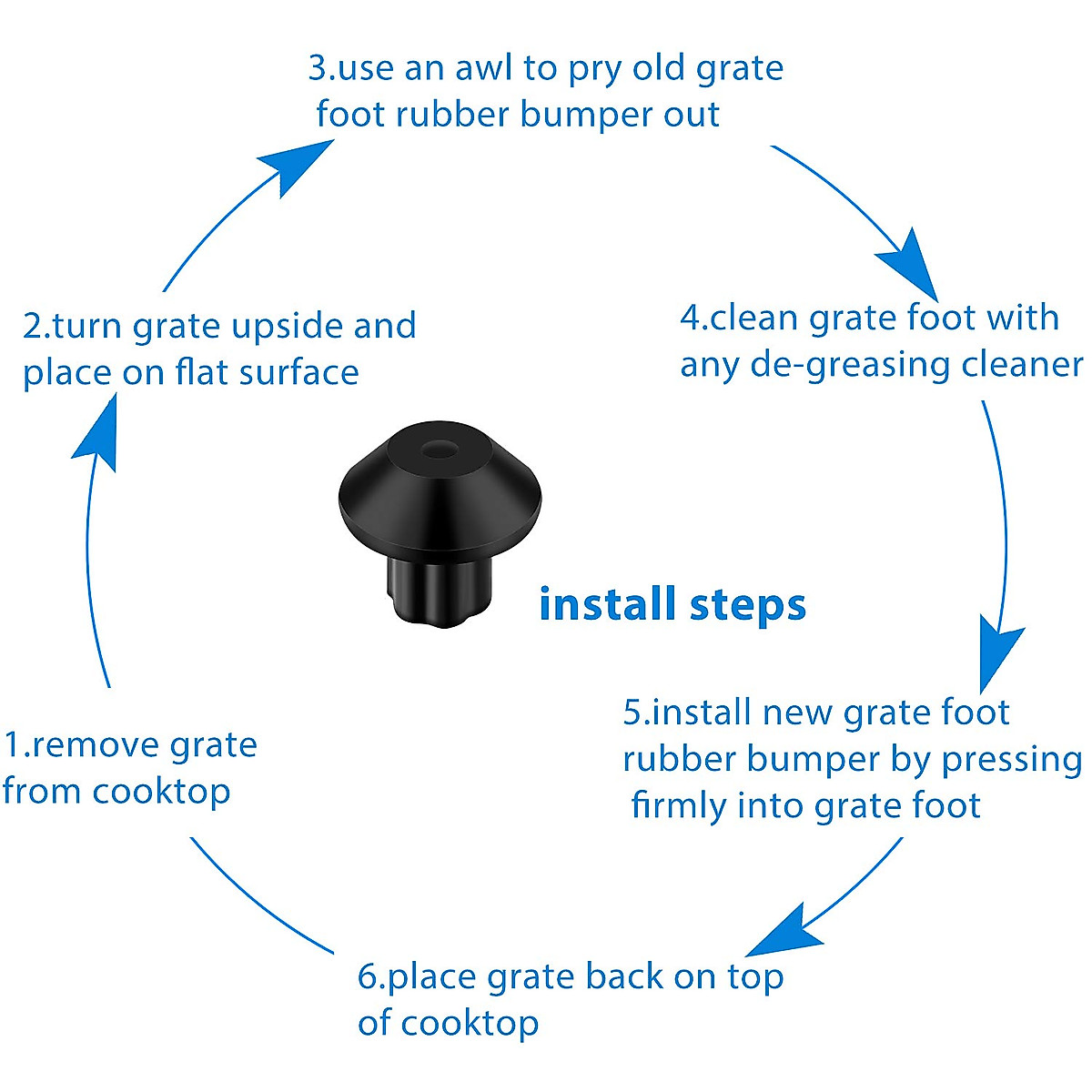 install steps

1.remove grate from cooktop

2.turn grate upside and place on flat surface

3.use an awl to pry old grate foot rubber bumper out

4.clean grate foot with any de-greasing cleaner

5.install new grate foot rubber bumper by pressing firmly into grate foot

6.place grate back on top of cooktop