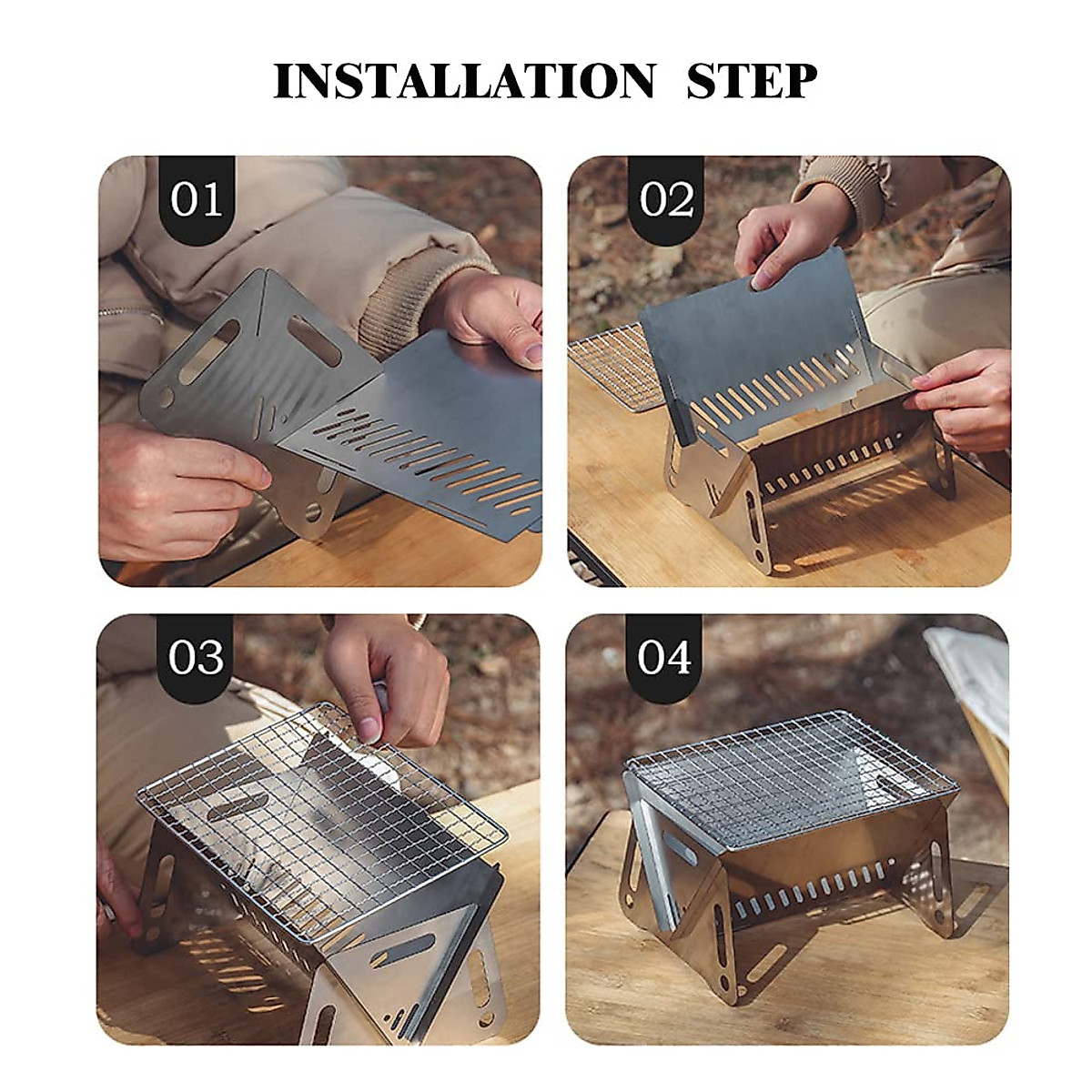 INSTALLATION STEP

01

02

03

04