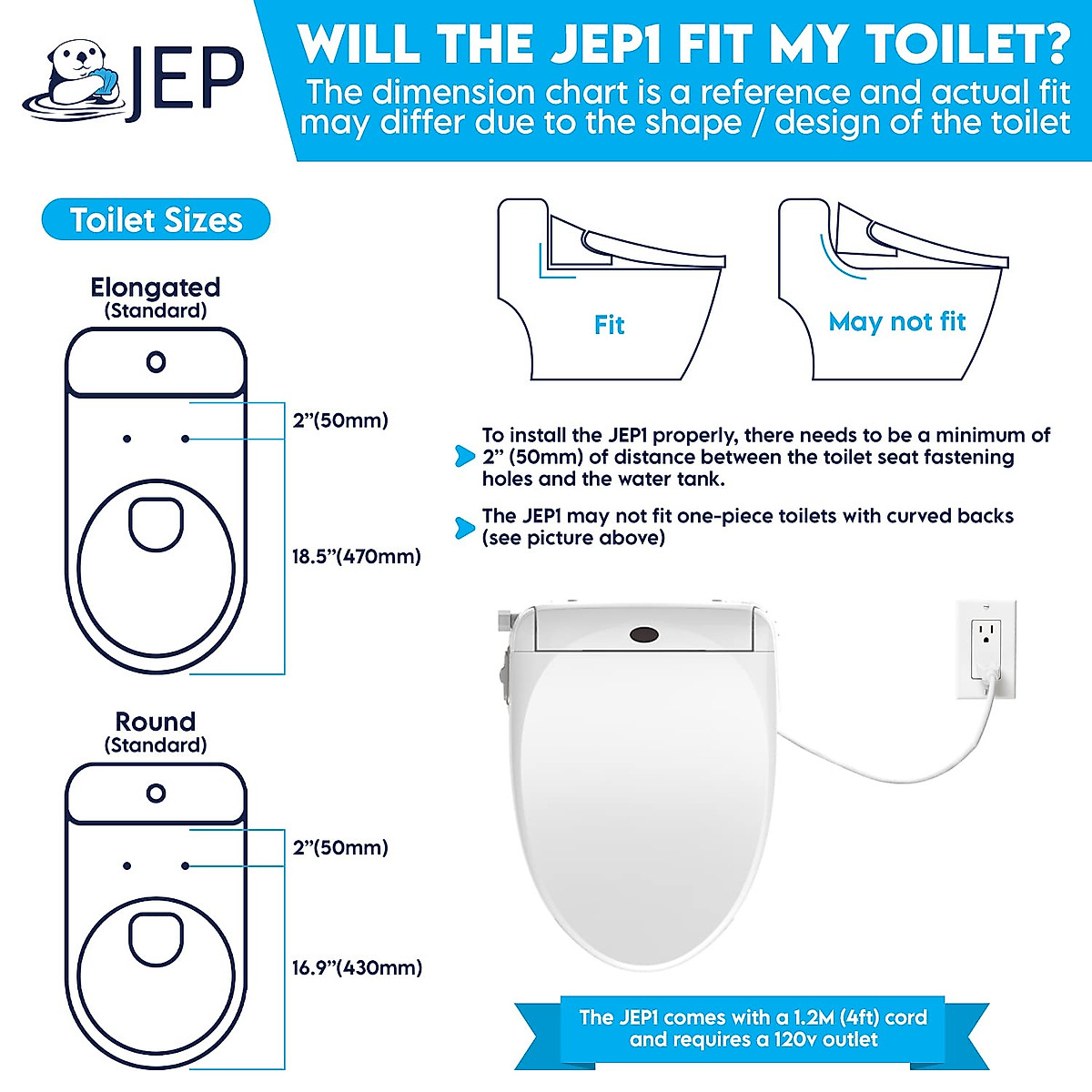 JEP

WILL THE JEP1 FIT MY TOILET?
The dimension chart is a reference and actual fit may differ due to the shape / design of the toilet

Toilet Sizes

Elongated
(Standard)

2”(50mm)

18.5”(470mm)

Round
(Standard)

2”(50mm)

16.9”(430mm)

Fit

May not fit

To install the JEP1 properly, there needs to be a minimum of 2” (50mm) of distance between the toilet seat fastening holes and the water tank.

The JEP1 may not fit one-piece toilets with curved backs (see picture above)

The JEP1 comes with a 1.2M (4ft) cord and requires a 120v outlet