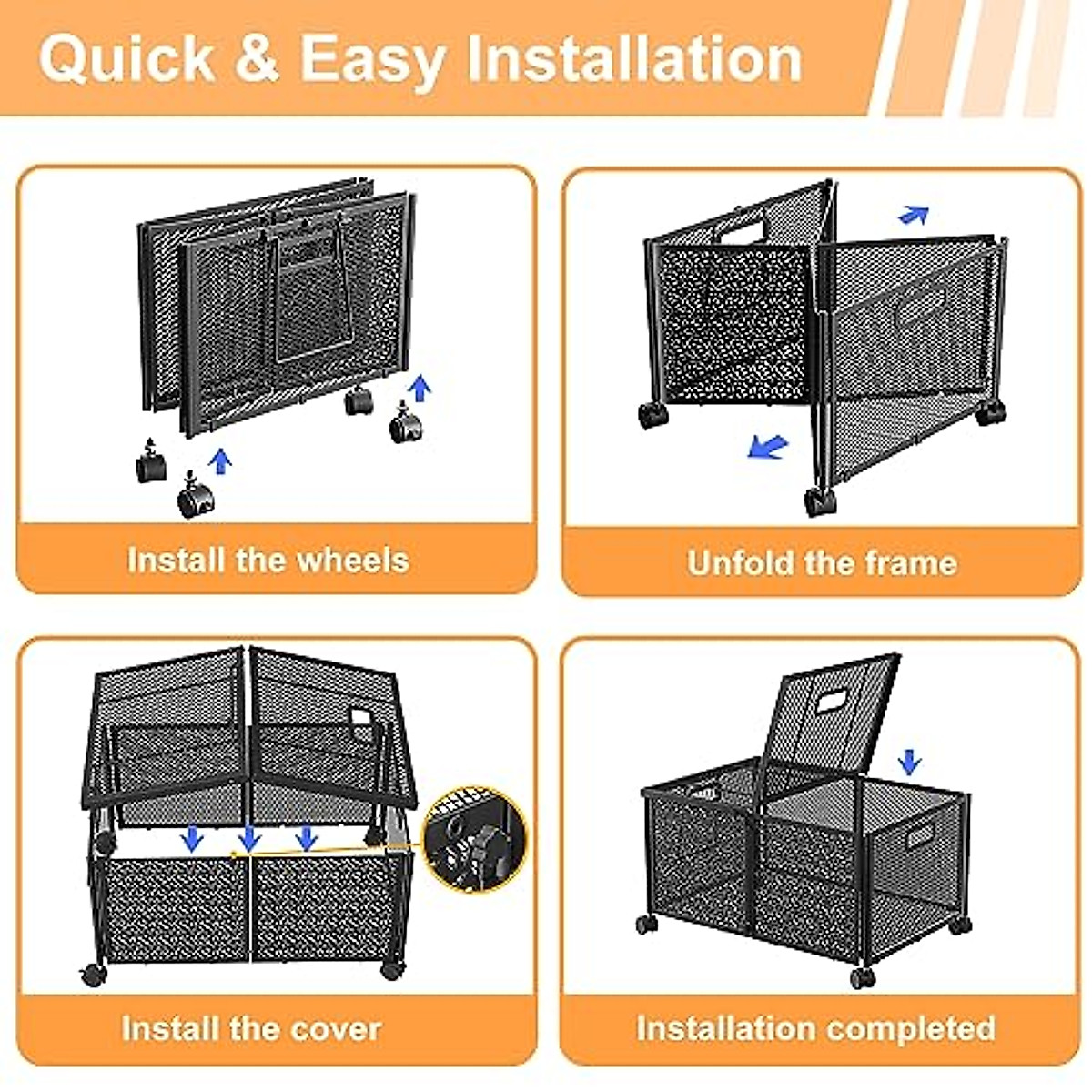 Quick & Easy Installation

Install the wheels

Unfold the frame

Install the cover

Installation completed