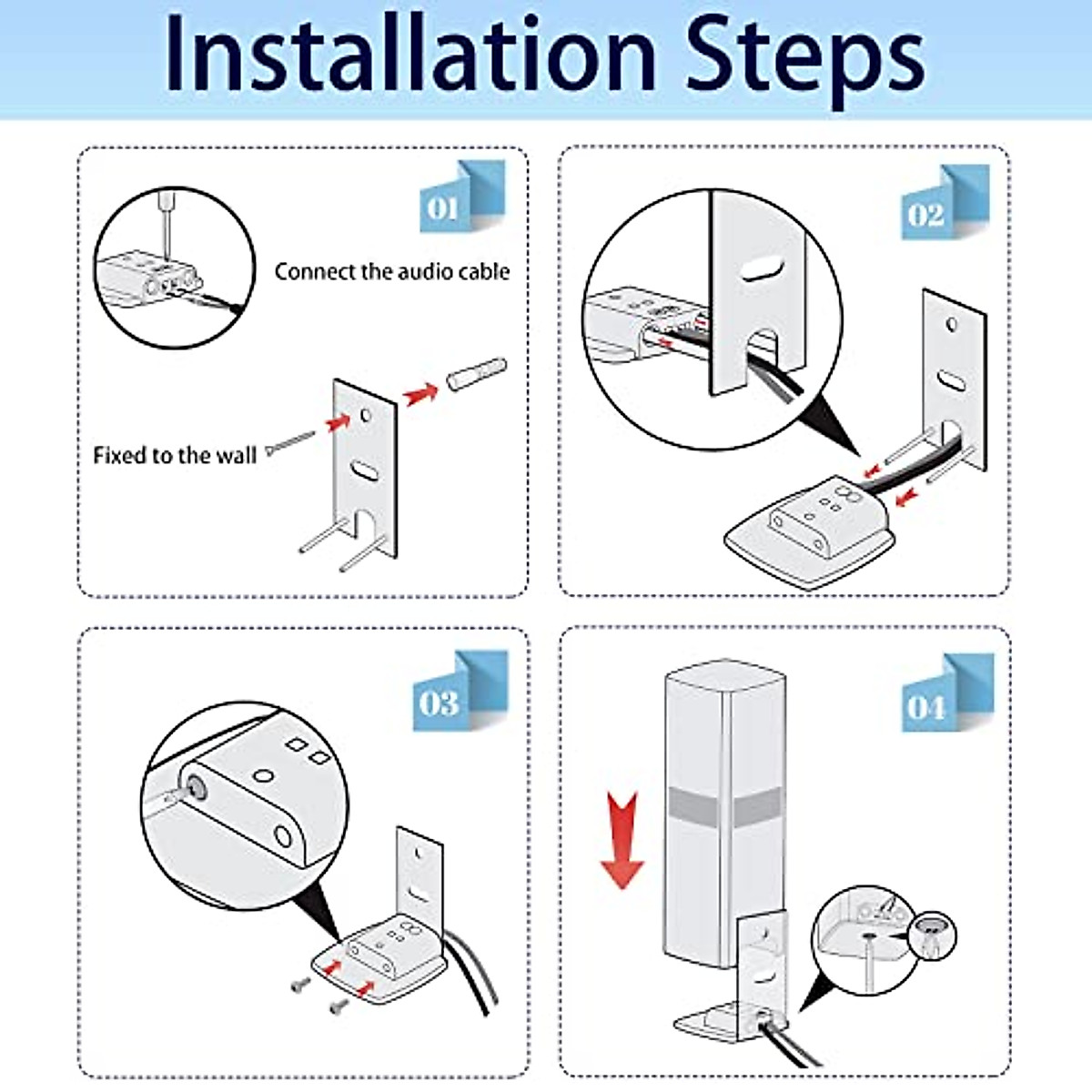 Installation Steps

01

Connect the audio cable

Fixed to the wall

02

03

04