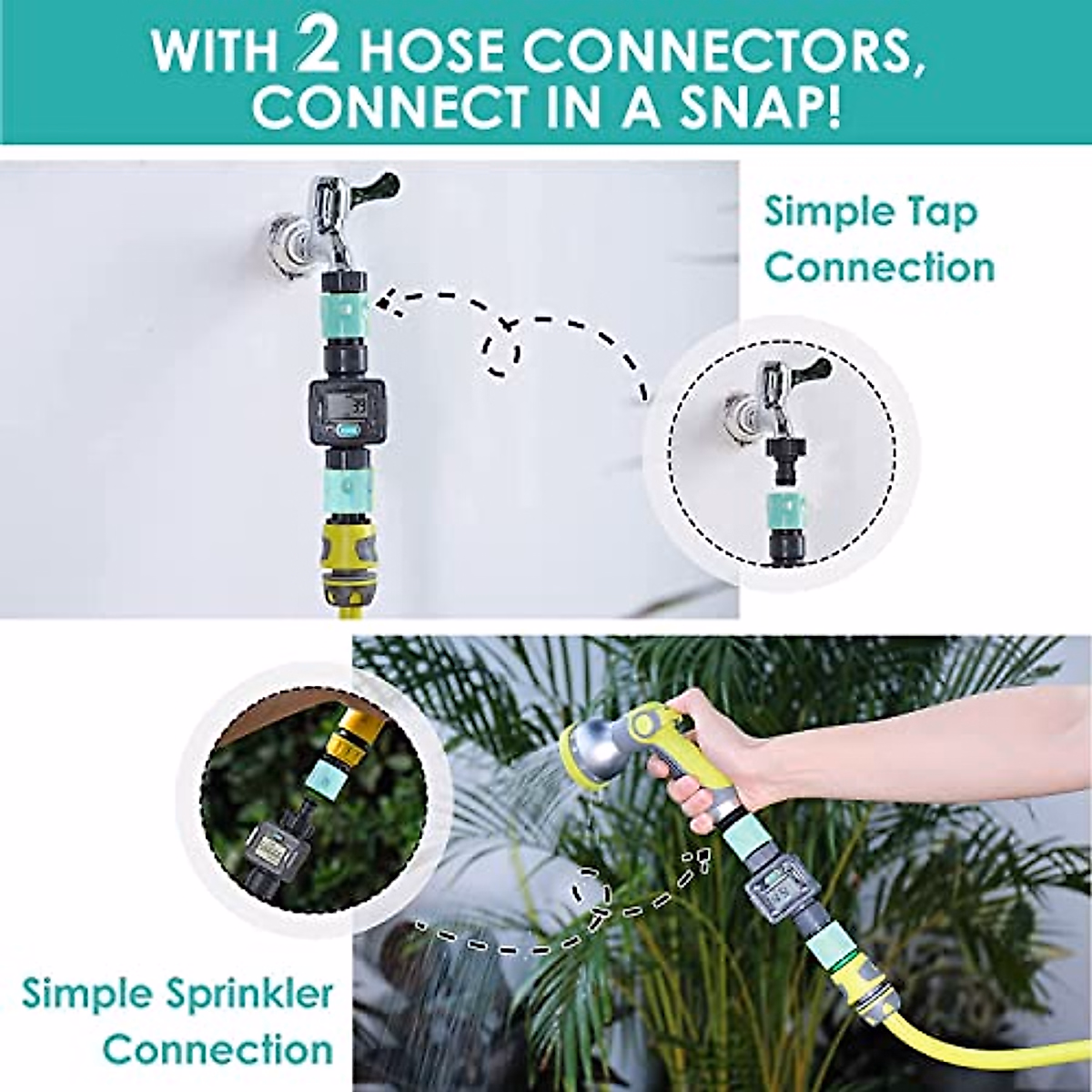 WITH 2 HOSE CONNECTORS, CONNECT IN A SNAP!

Simple Tap Connection

Simple Sprinkler Connection