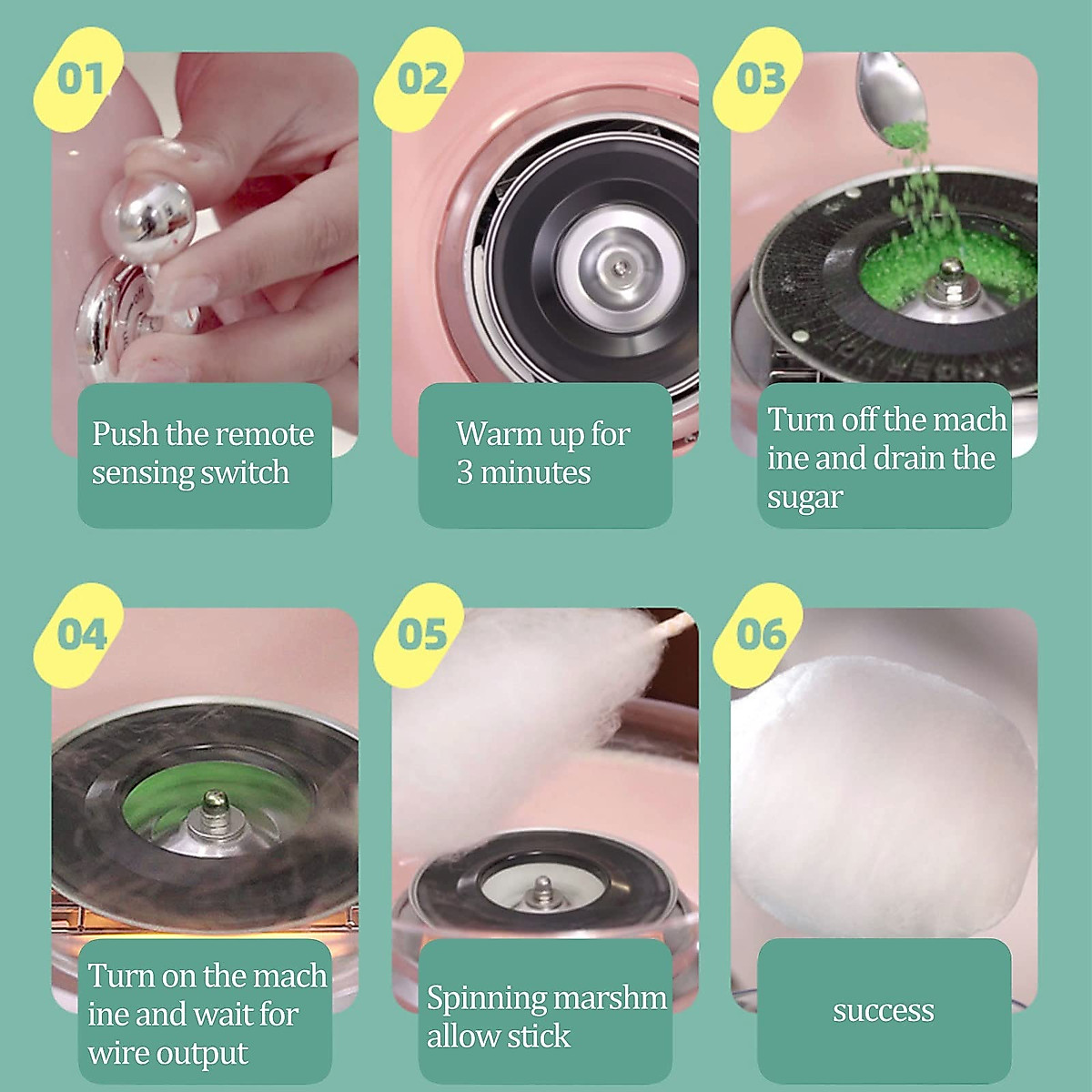 01

Push the remote sensing switch

02

Warm up for 3 minutes

03

Turn off the mach ine and drain the sugar

04

Turn on the mach ine and wait for wire output

05

Spinning marshm allow stick

06

success