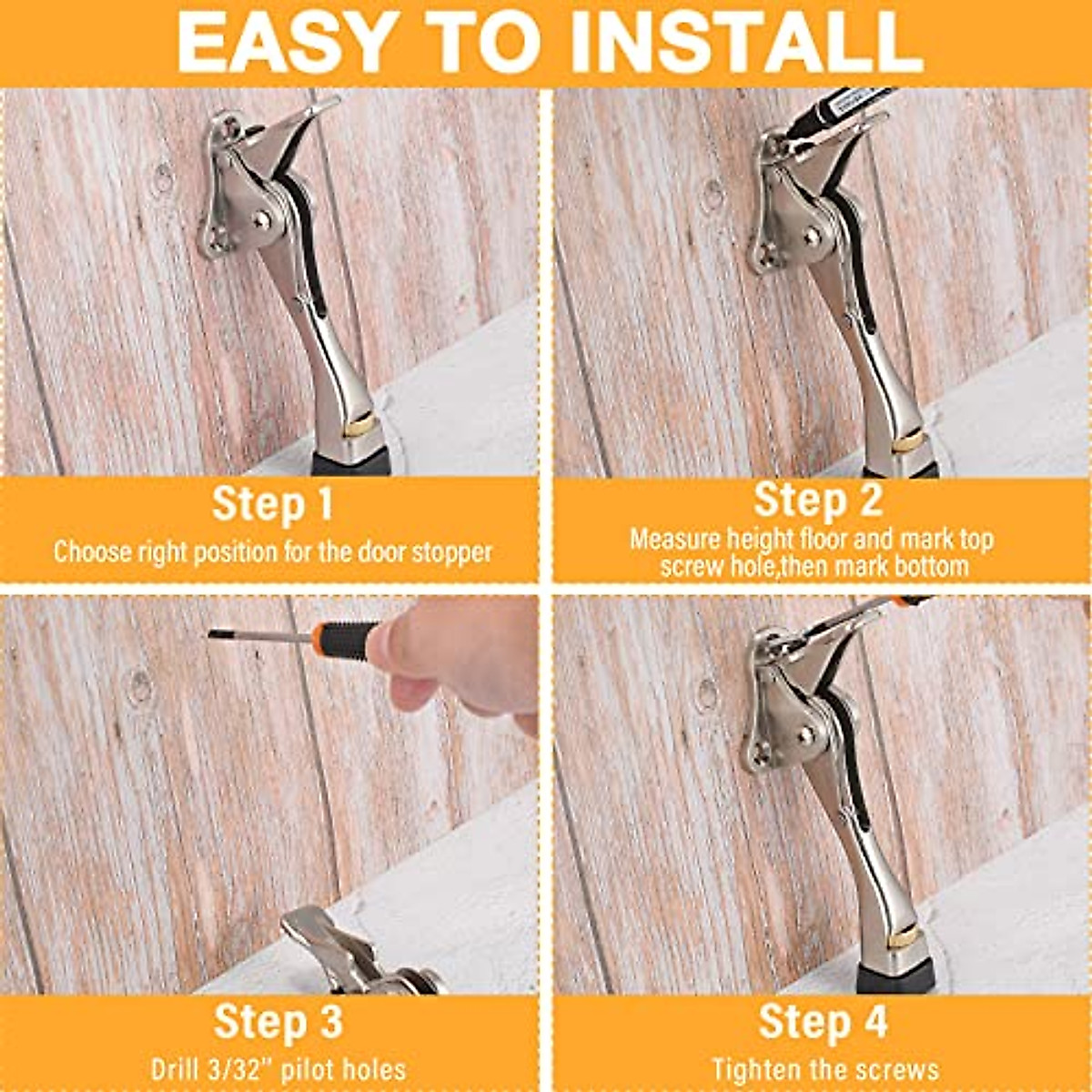 EASY TO INSTALL

Step 1
Choose right position for the door stopper

Step 2
Measure height floor and mark top screw hole,then mark bottom

Step 3
Drill 3/32" pilot holes

Step 4
Tighten the screws