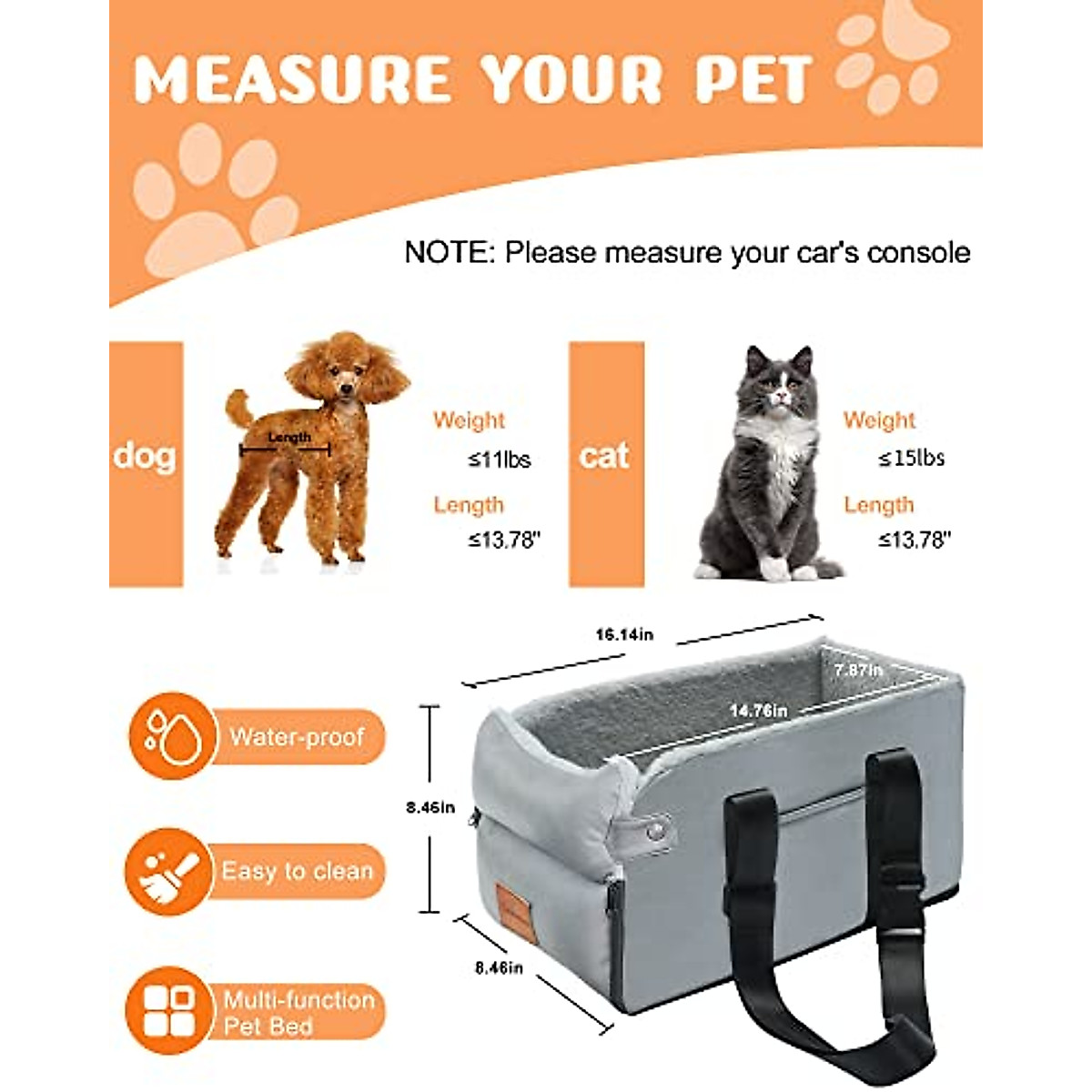 MEASURE YOUR PET

NOTE: Please measure your car's console

dog

Length

Weight
≤11lbs

Length
≤13.78"

cat

Weight
≤15lbs

Length
≤13.78"

16.14in

7.87in

14.76in

8.46in

8.46in

Water-proof

Easy to clean

Multi-function Pet Bed