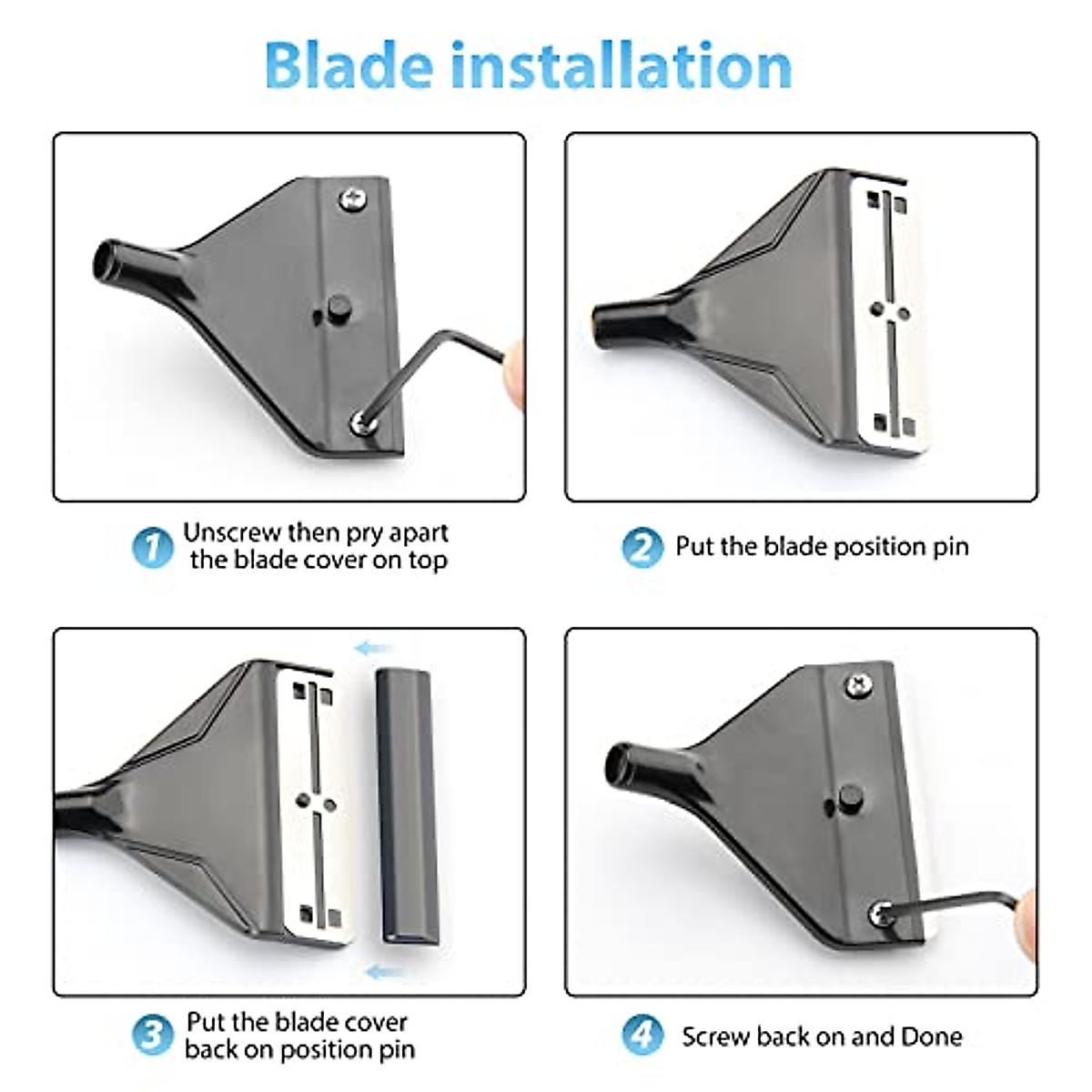 Blade installation

1 Unscrew then pry apart the blade cover on top

2 Put the blade position pin

3 Put the blade cover back on position pin

4 Screw back on and Done