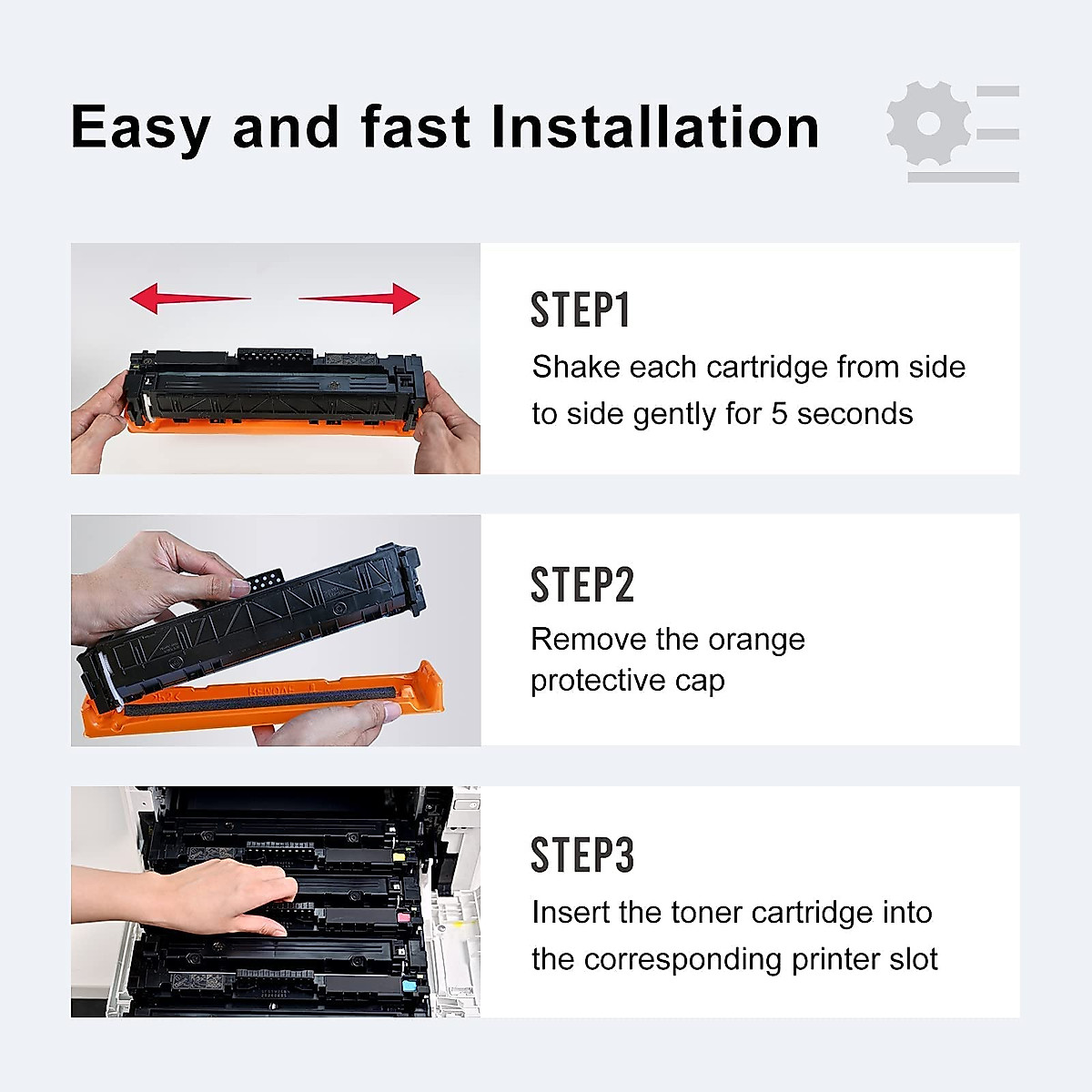 Easy and fast Installation

STEP1
Shake each cartridge from side to side gently for 5 seconds

STEP2
Remove the orange protective cap

STEP3
Insert the toner cartridge into the corresponding printer slot