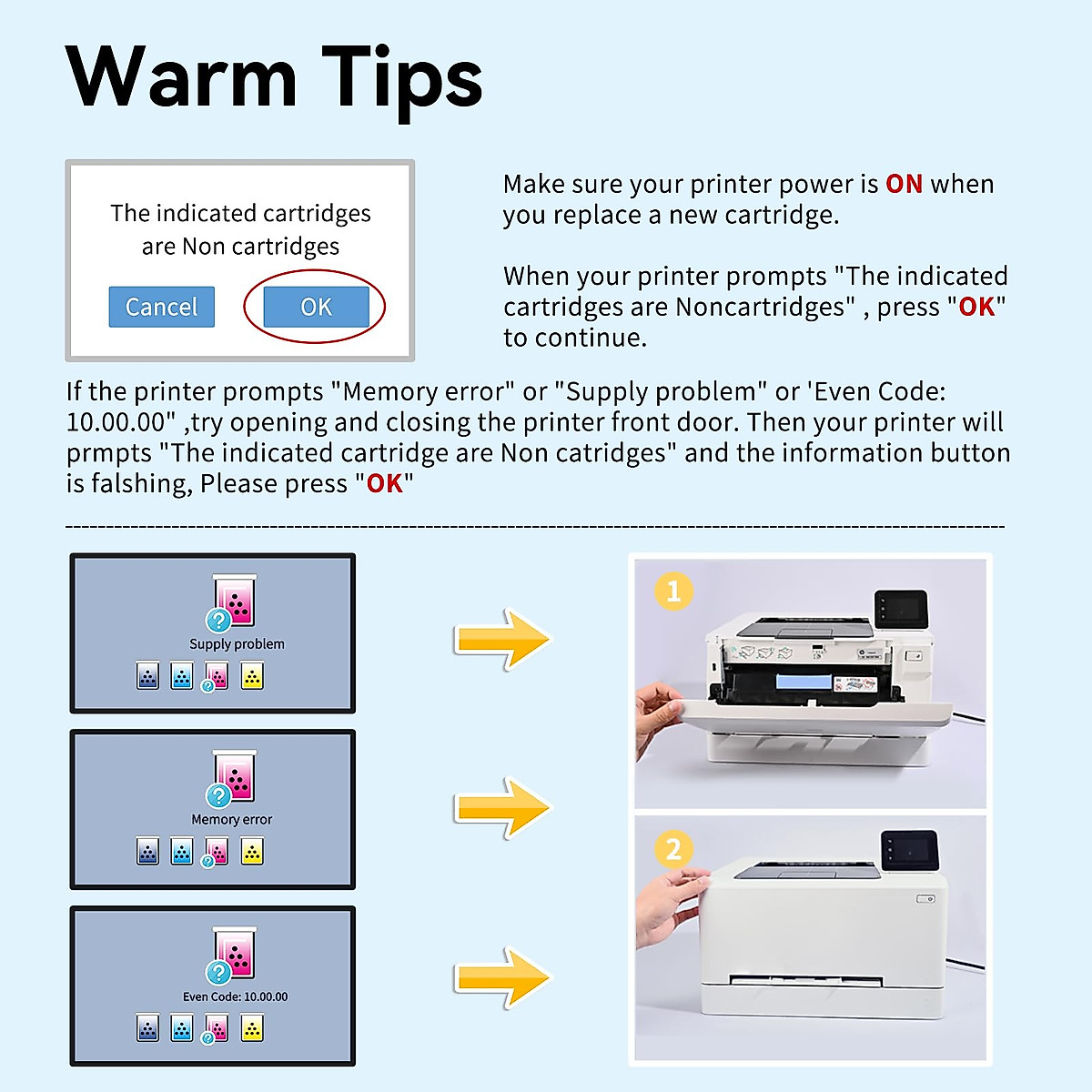 Warm Tips

The indicated cartridges are Non cartridges

Cancel

OK

Make sure your printer power is ON when you replace a new cartridge.

When your printer prompts "The indicated cartridges are Noncartridges" , press "OK" to continue.

If the printer prompts "Memory error" or "Supply problem" or 'Even Code: 10.00.00" ,try opening and closing the printer front door. Then your printer will prmpts "The indicated cartridge are Non catridges" and the information button is falshing, Please press "OK"

Supply problem

Memory error

Even Code: 10.00.00

1

2