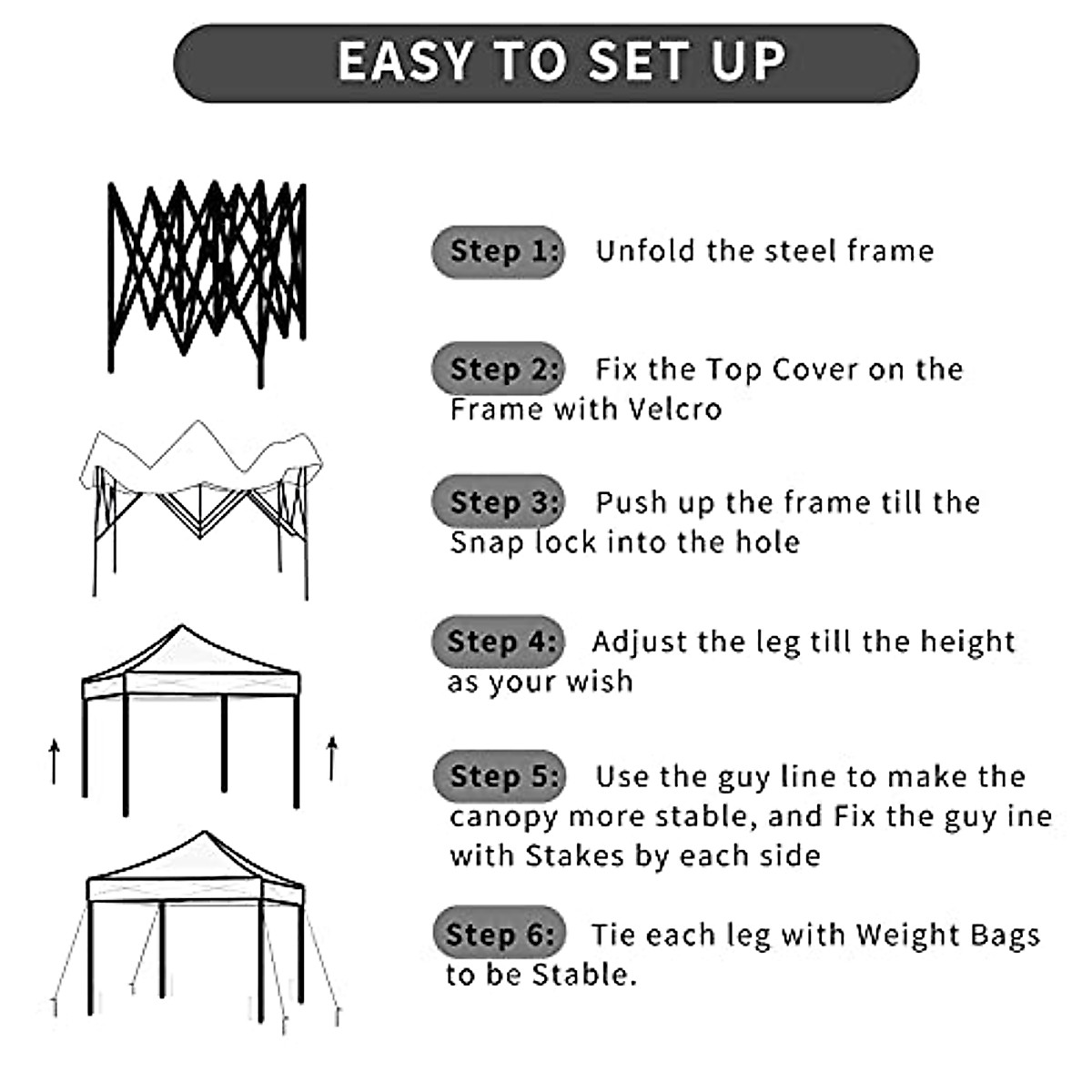 EASY TO SET UP

Step 1: Unfold the steel frame

Step 2: Fix the Top Cover on the Frame with Velcro

Step 3: Push up the frame till the Snap lock into the hole

Step 4: Adjust the leg till the height as your wish

Step 5: Use the guy line to make the canopy more stable, and Fix the guy ine with Stakes by each side

Step 6: Tie each leg with Weight Bags to be Stable.