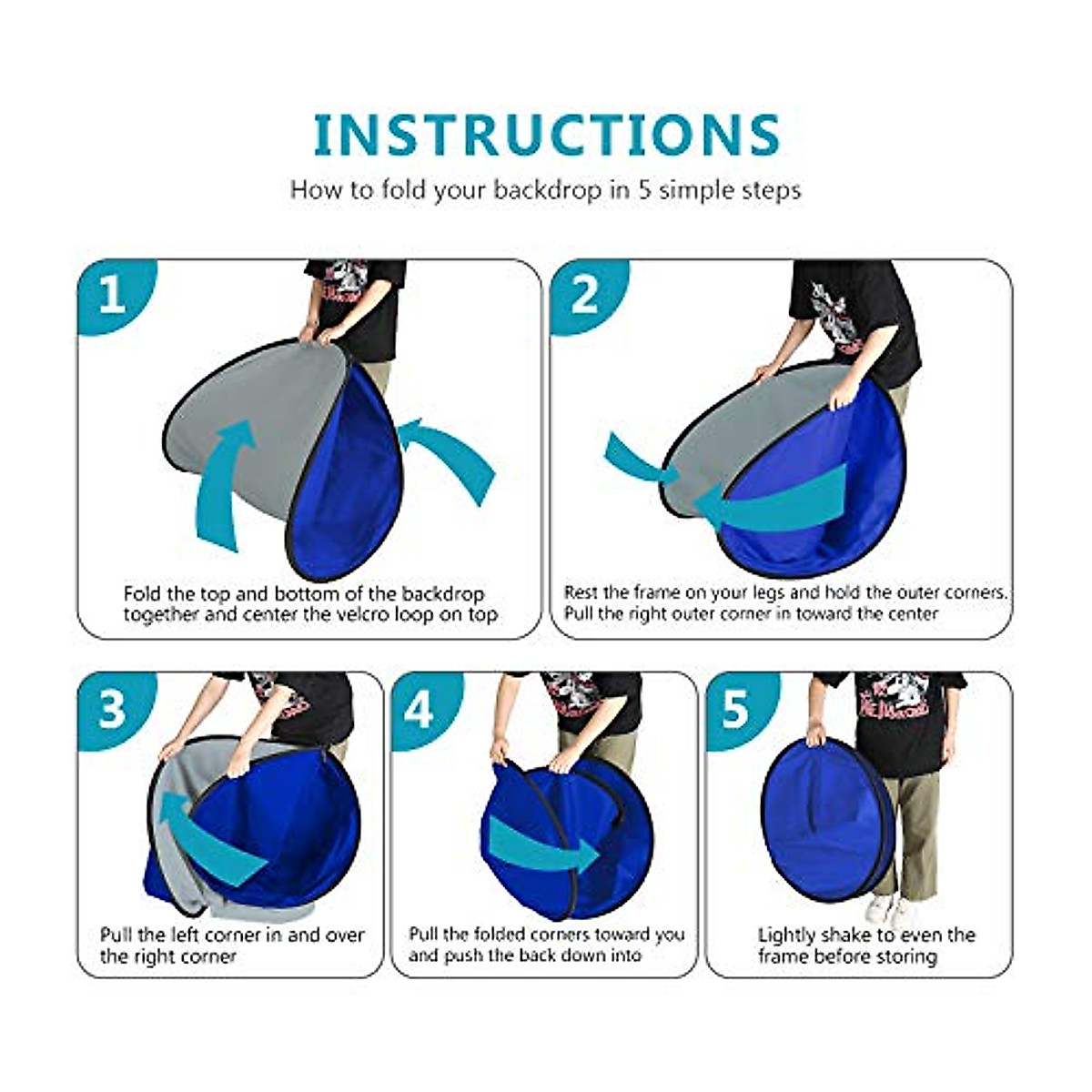 INSTRUCTIONS

How to fold your backdrop in 5 simple steps

1

Fold the top and bottom of the backdrop together and center the velcro loop on top

2

Rest the frame on your legs and hold the outer corners. Pull the right outer corner in toward the center

3

Pull the left corner in and over the right corner

4

Pull the folded corners toward you and push the back down into

5

Lightly shake to even the frame before storing