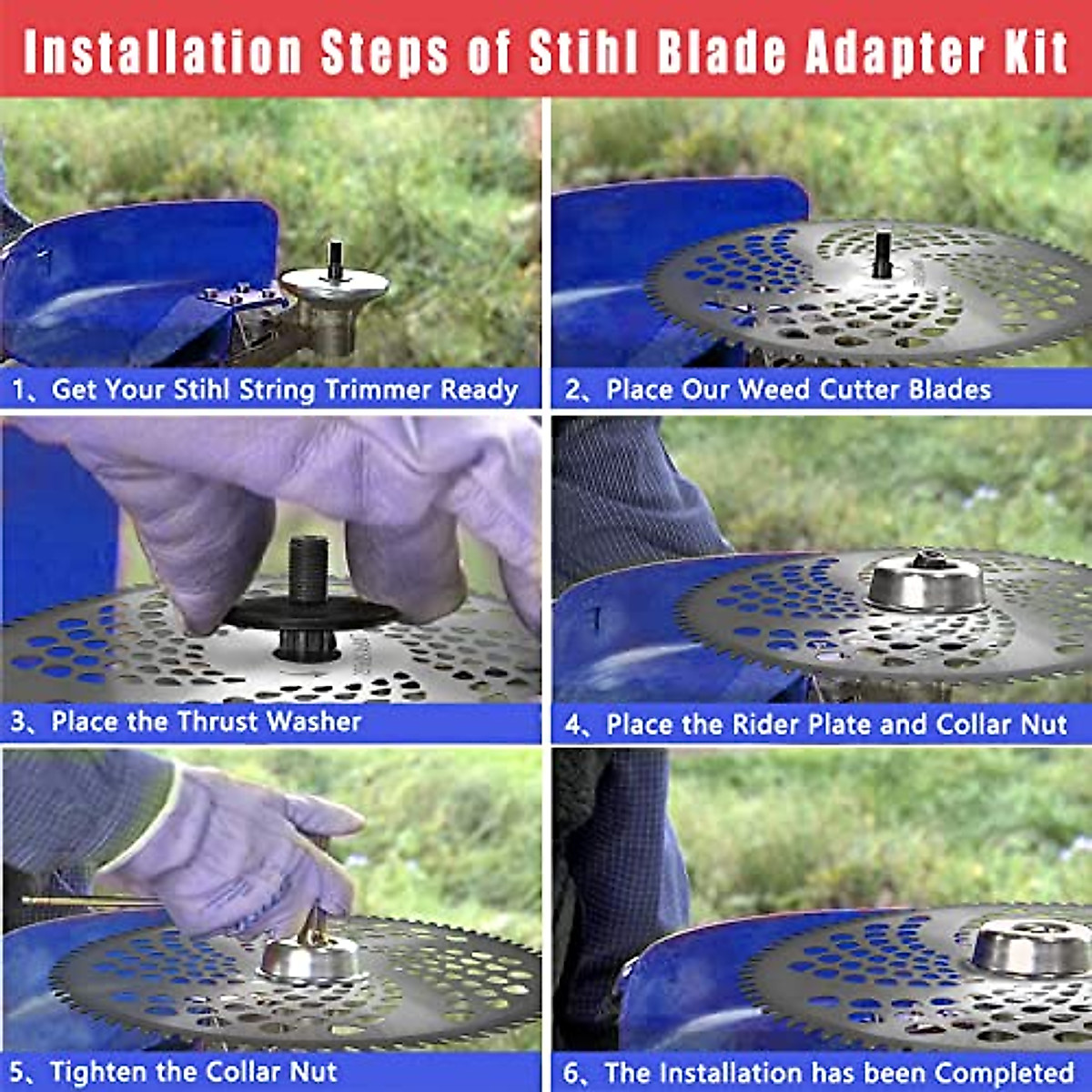 Installation Steps of Stihl Blade Adapter Kit

1、Get Your Stihl String Trimmer Ready

2、Place Our Weed Cutter Blades

3、Place the Thrust Washer

4、Place the Rider Plate and Collar Nut

5、Tighten the Collar Nut

6、The Installation has been Completed