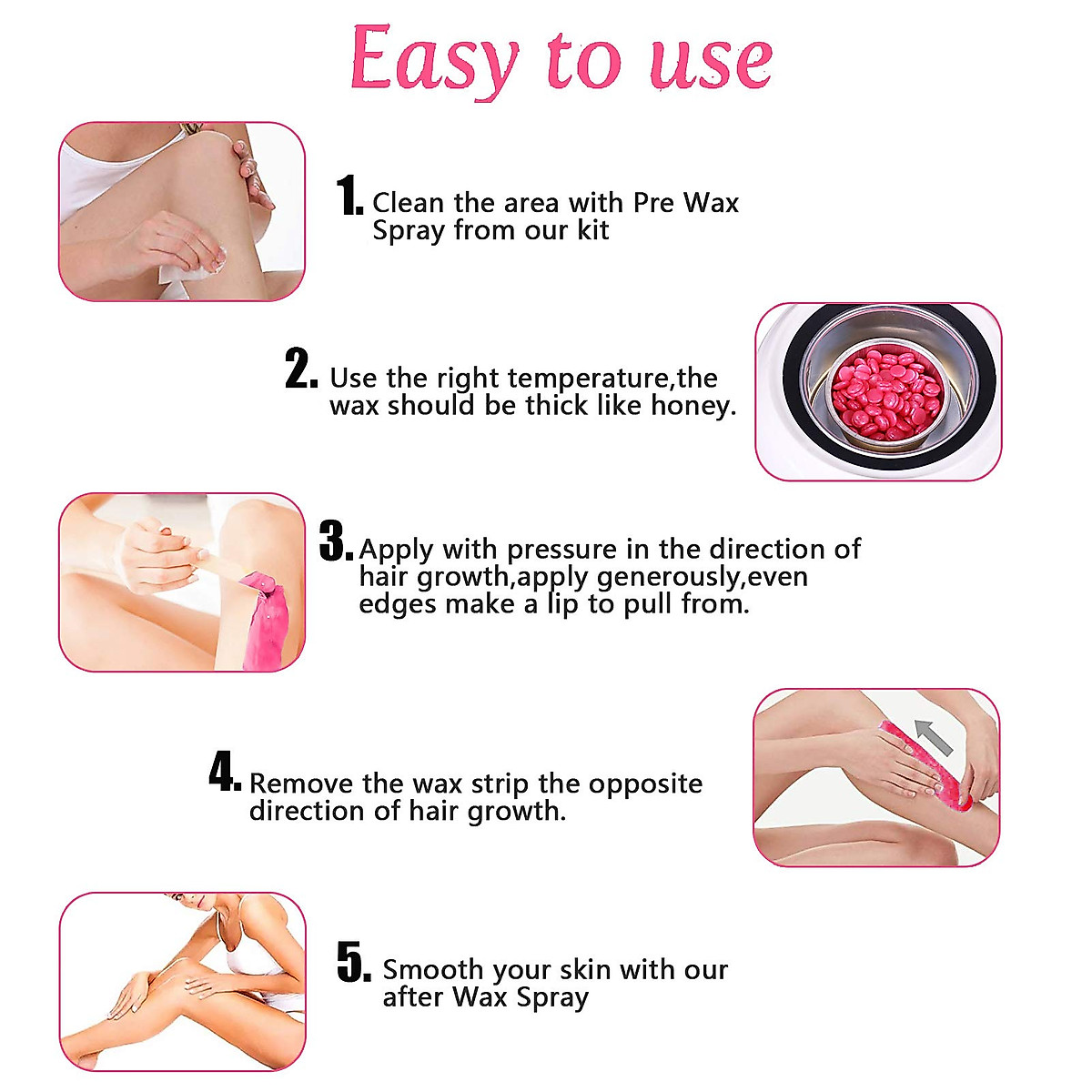 Easy to use

1. Clean the area with Pre Wax Spray from our kit

2. Use the right temperature,the wax should be thick like honey.

3. Apply with pressure in the direction of hair growth,apply generously,even edges make a lip to pull from.

4. Remove the wax strip the opposite direction of hair growth.

5. Smooth your skin with our after Wax Spray