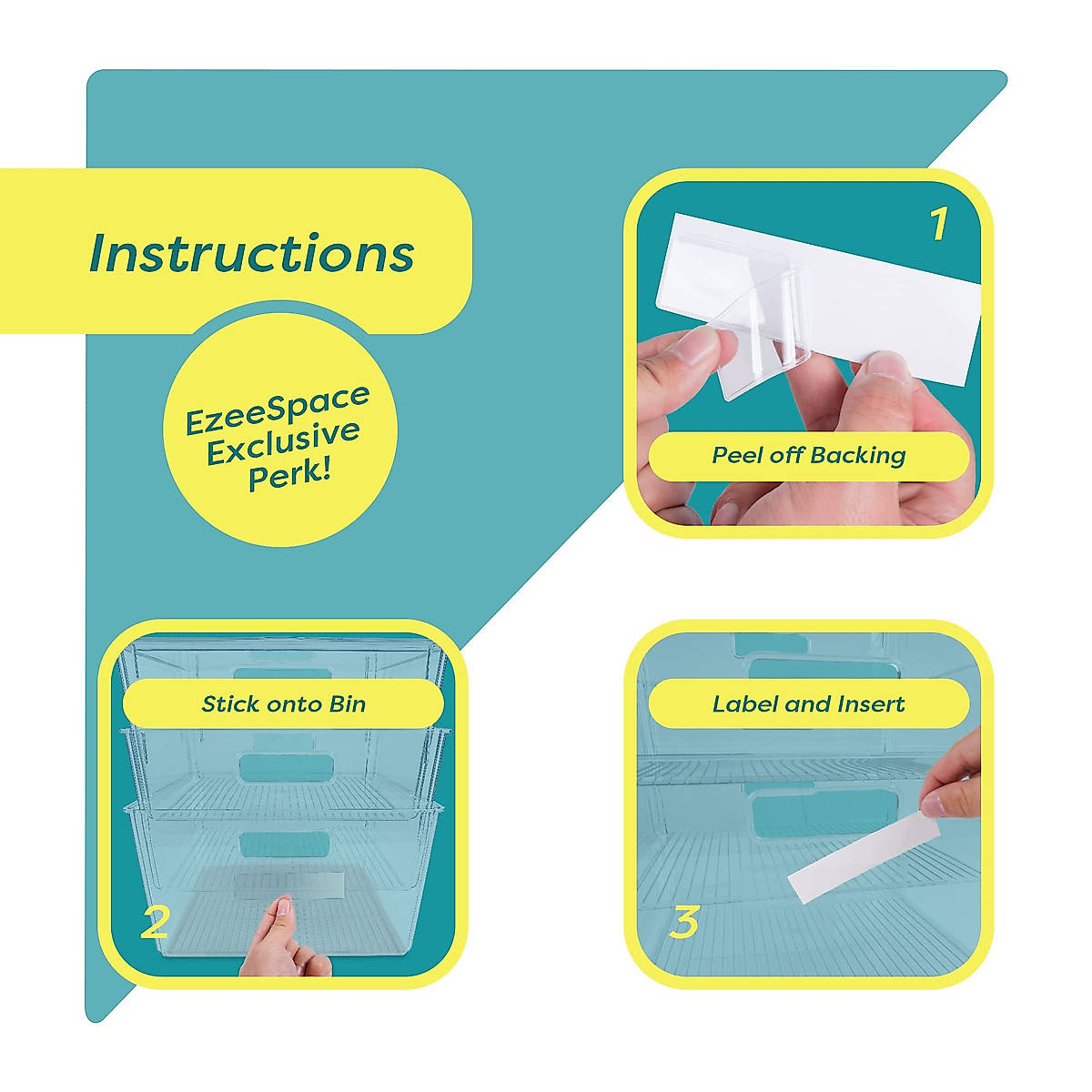 Instructions

EzeeSpace Exclusive Perk!

1
Peel off Backing

Stick onto Bin
2

Label and Insert
3