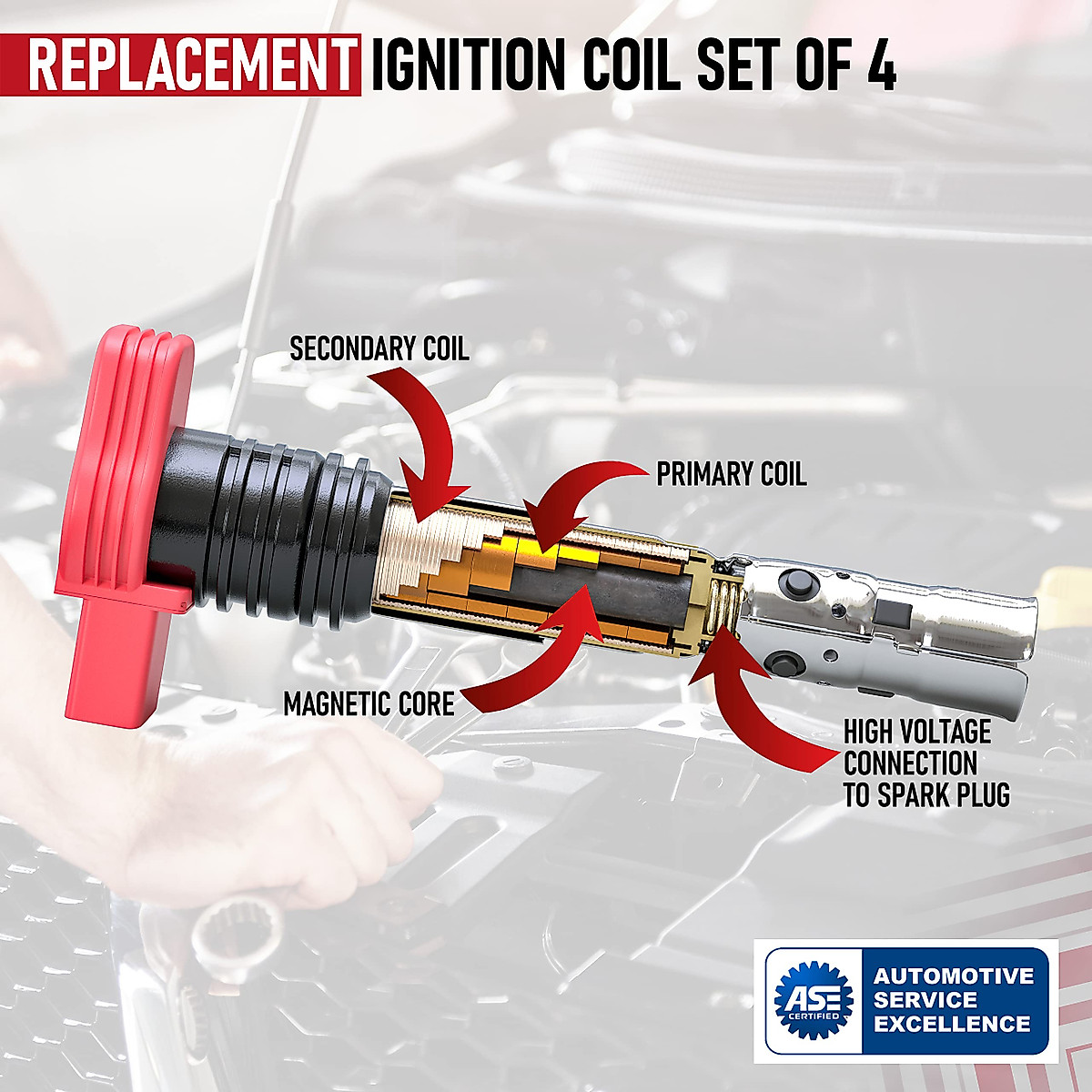 REPLACEMENT IGNITION COIL SET OF 4

SECONDARY COIL

PRIMARY COIL

MAGNETIC CORE

HIGH VOLTAGE CONNECTION TO SPARK PLUG

ASE CERTIFIED

AUTOMOTIVE SERVICE EXCELLENCE