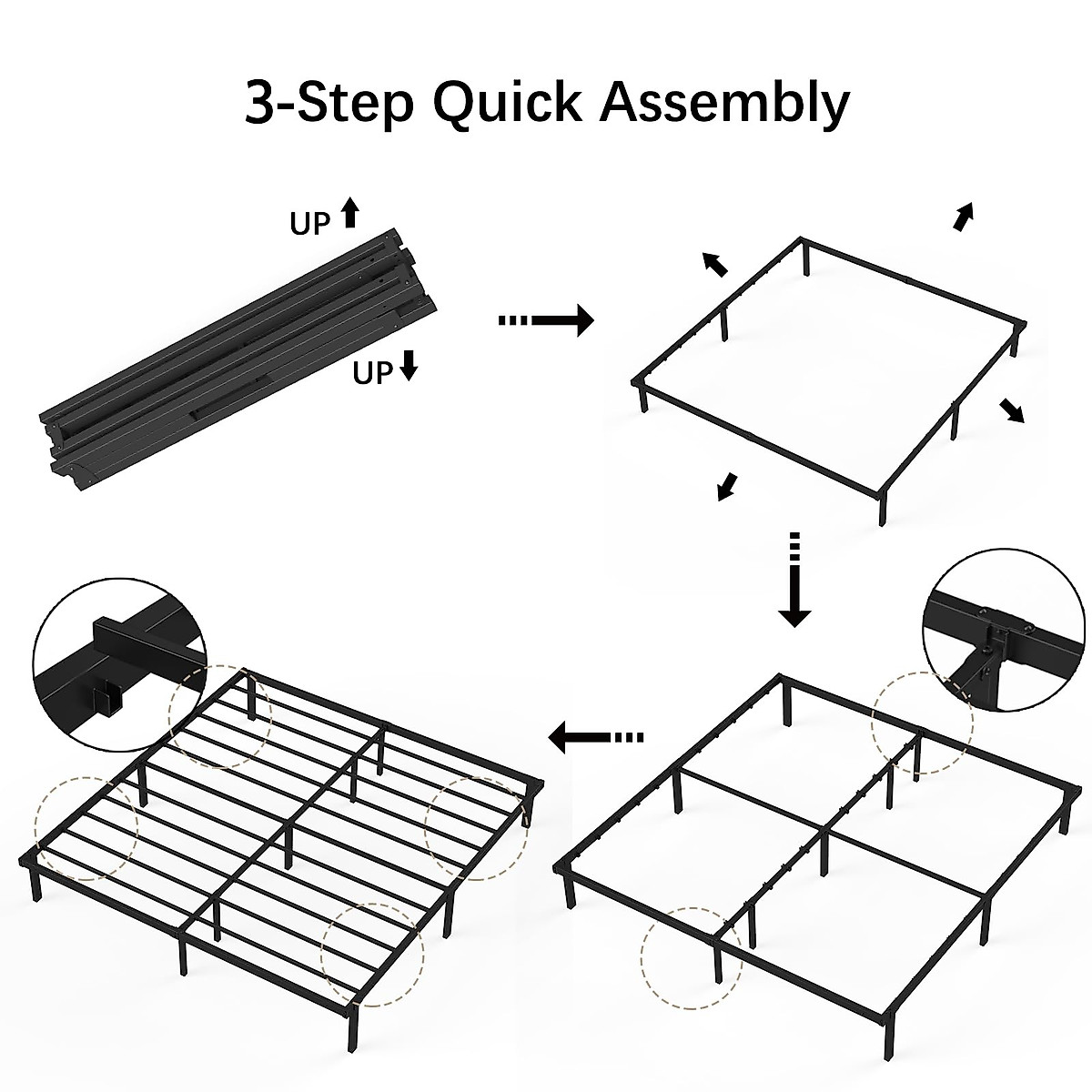 3-Step Quick Assembly

UP

UP