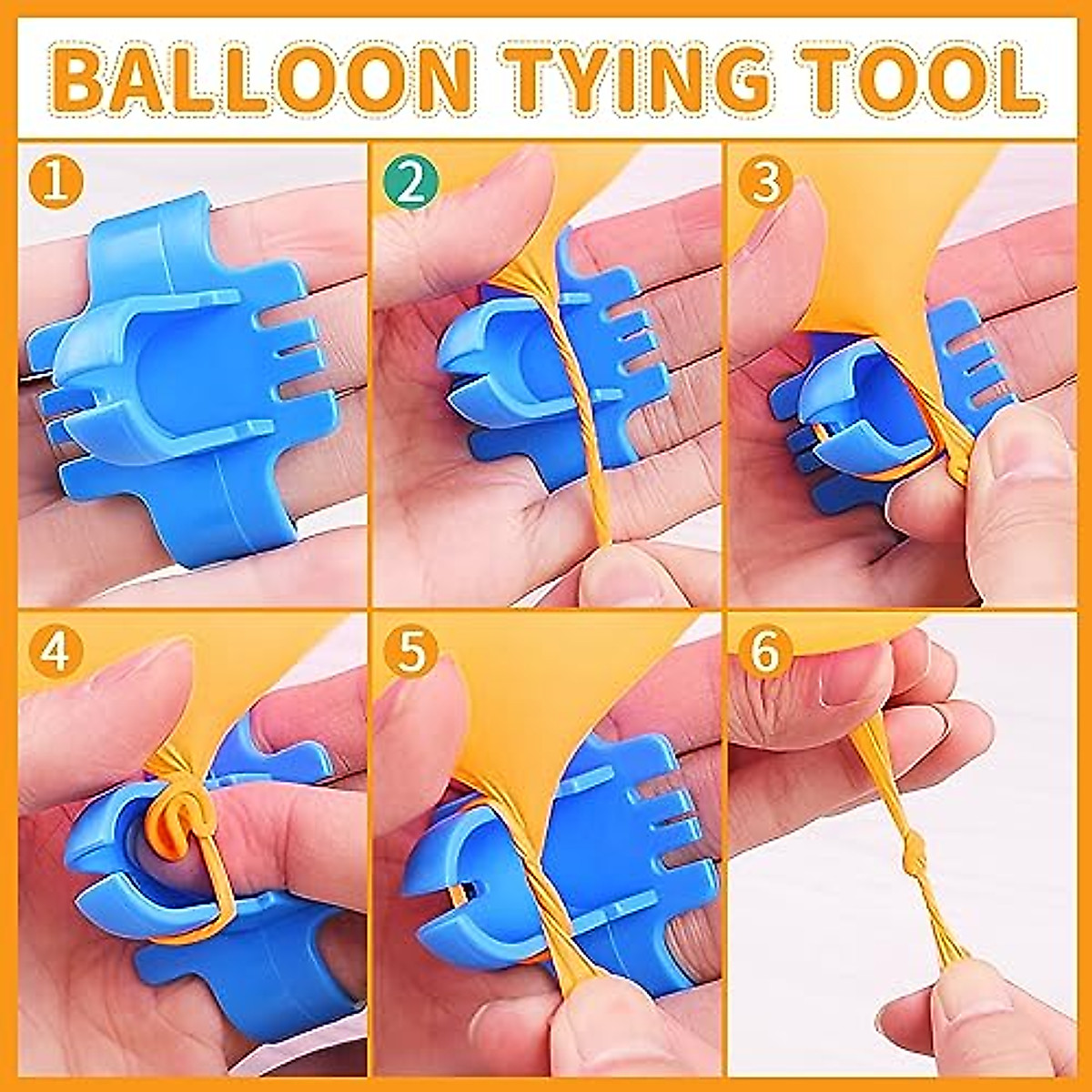 BALLOON TYING TOOL

1

2

3

4

5

6