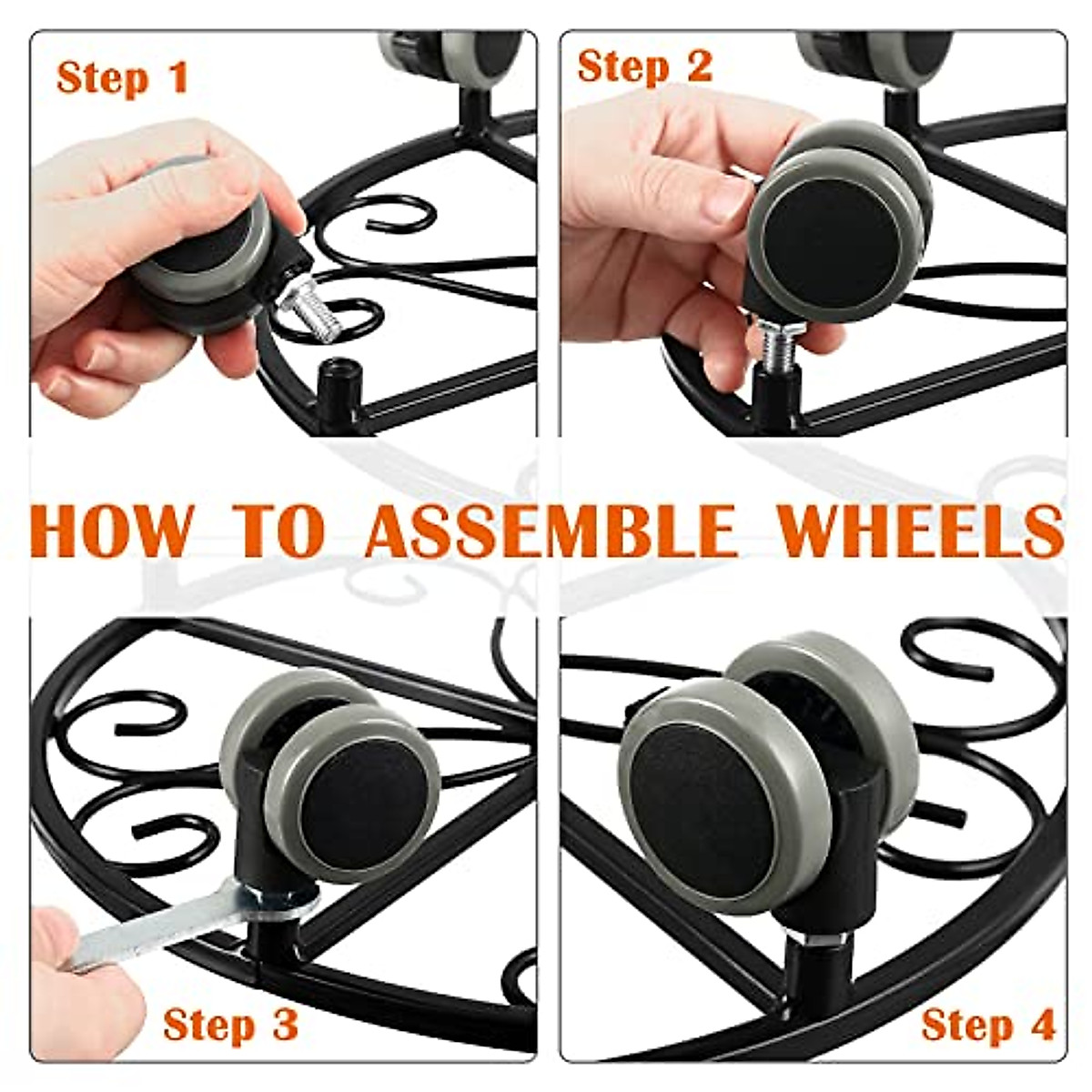 Step 1

Step 2

HOW TO ASSEMBLE WHEELS

Step 3

Step 4