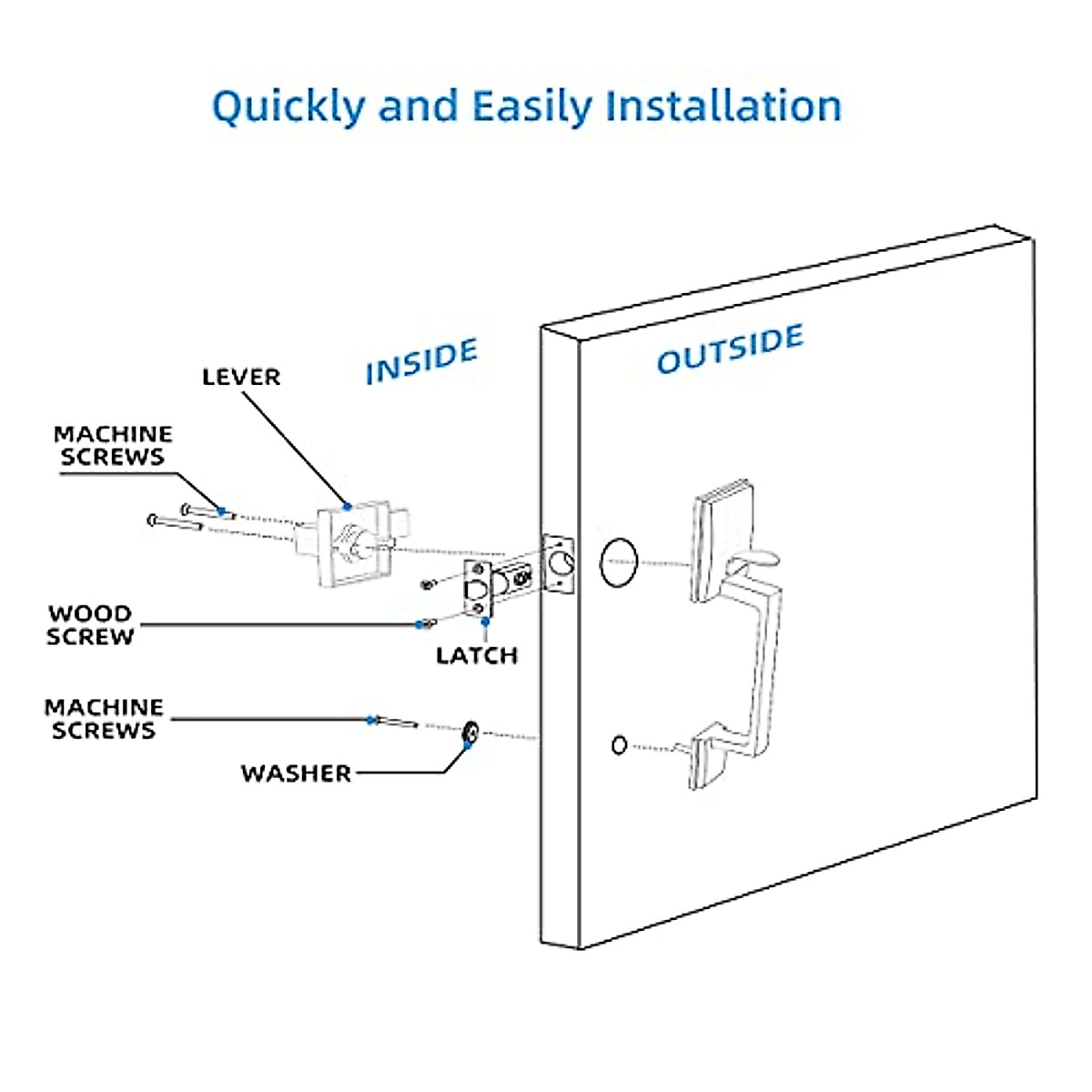 Quickly and Easily Installation

INSIDE

OUTSIDE

LEVER

MACHINE SCREWS

WOOD SCREW

LATCH

MACHINE SCREWS

WASHER