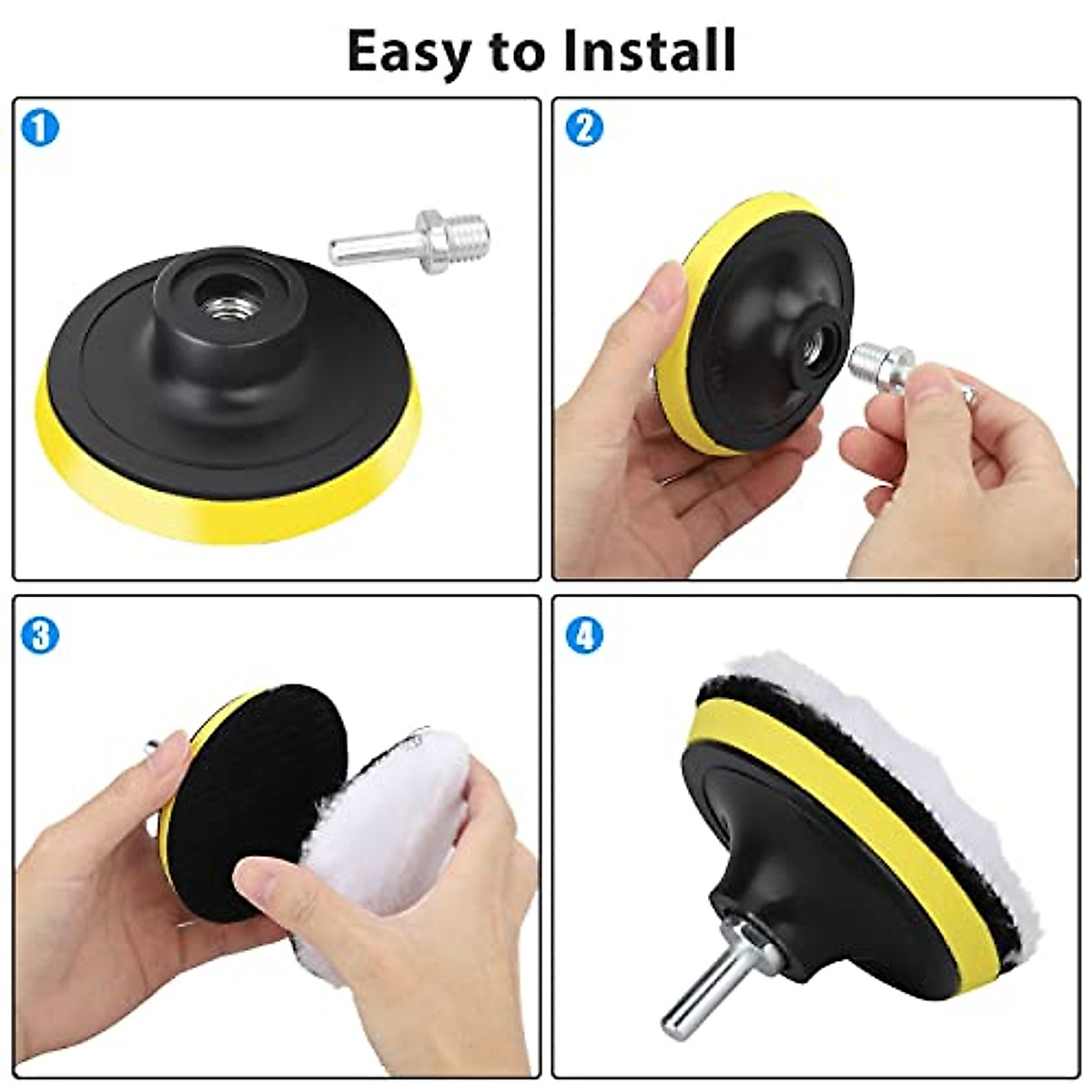 Easy to Install

1

2

3

4