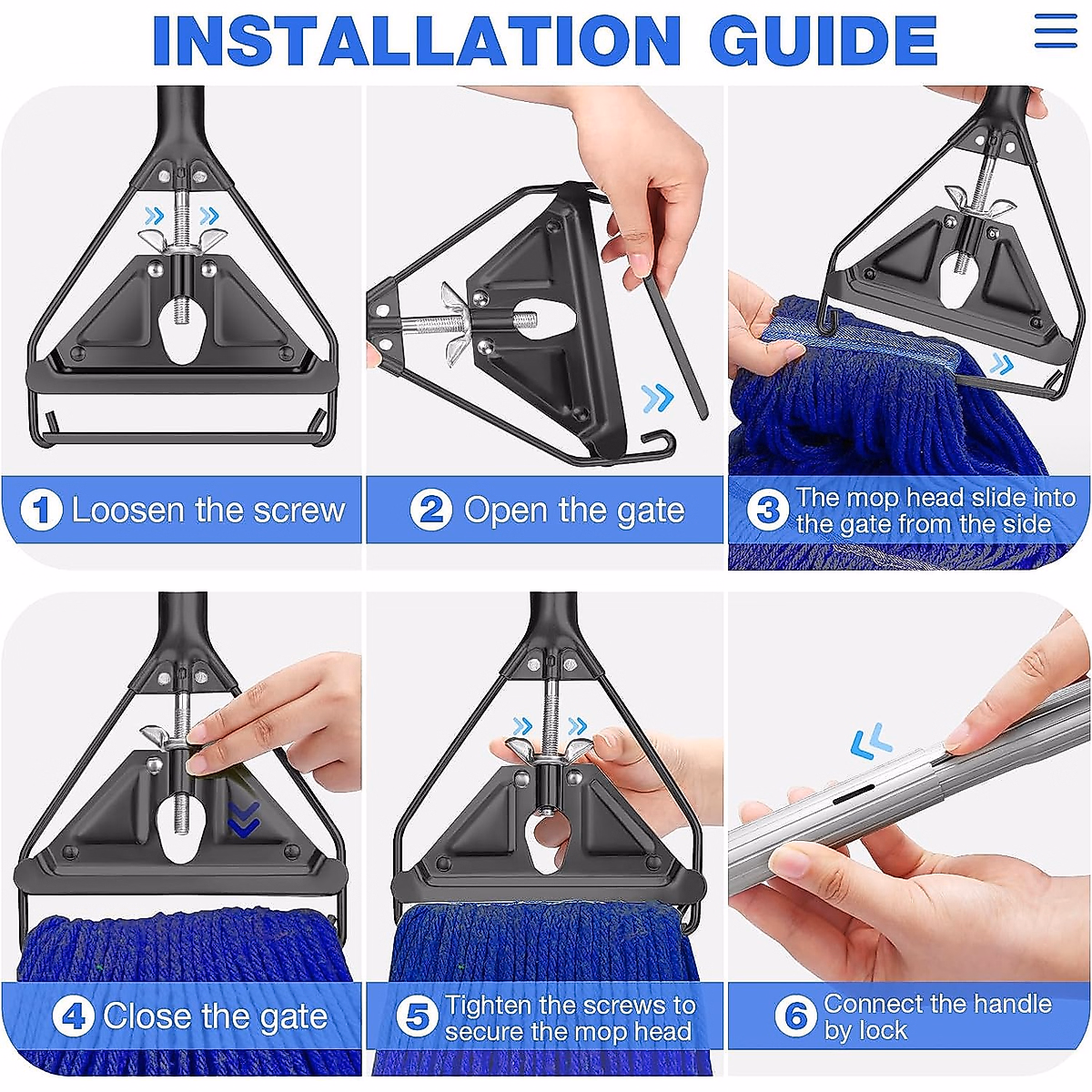 INSTALLATION GUIDE

1 Loosen the screw

2 Open the gate

3 The mop head slide into the gate from the side

4 Close the gate

5 Tighten the screws to secure the mop head

6 Connect the handle by lock