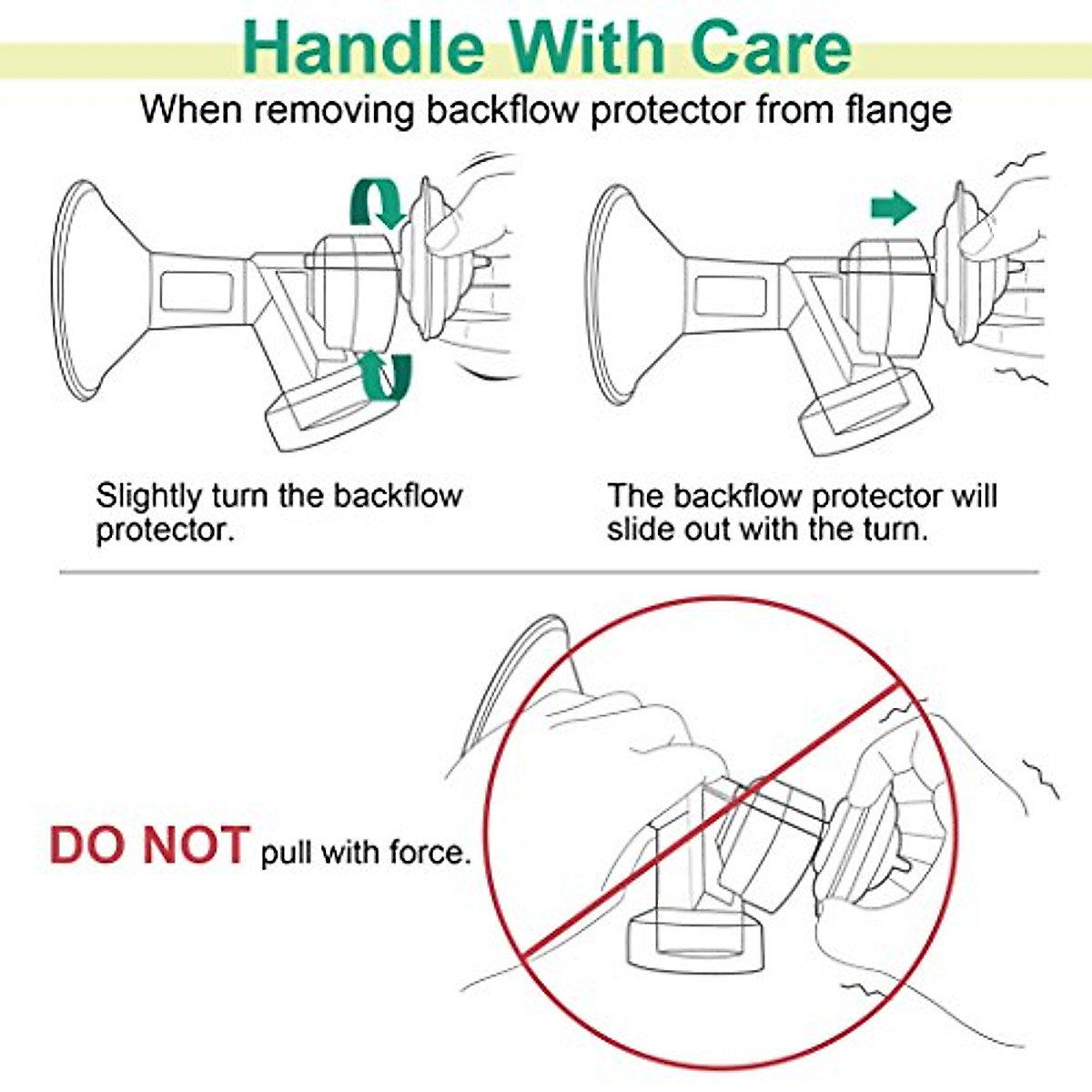 Handle With Care

When removing backflow protector from flange

Slightly turn the backflow protector.

The backflow protector will slide out with the turn.

DO NOT pull with force.