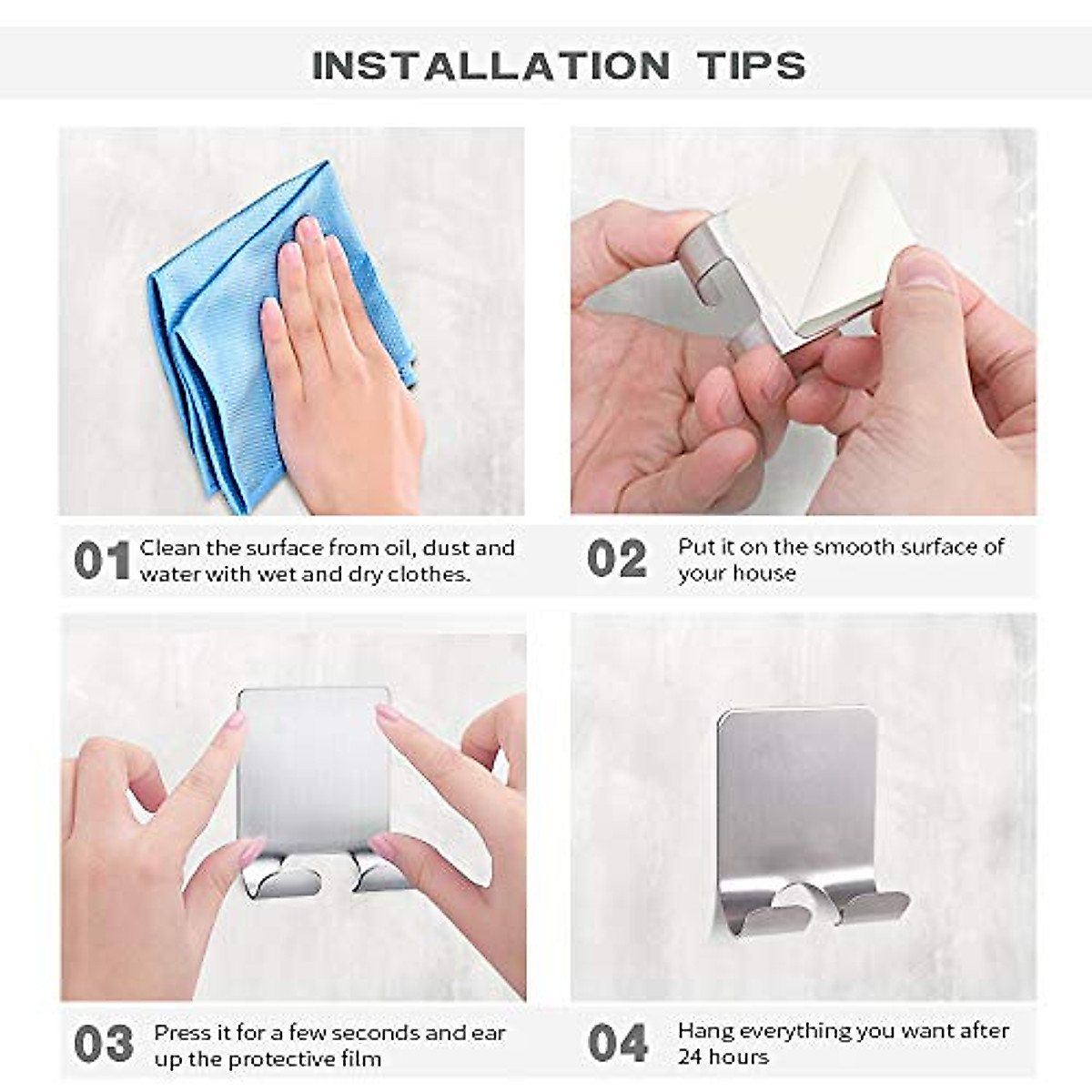 INSTALLATION TIPS

01 Clean the surface from oil, dust and water with wet and dry clothes.

02 Put it on the smooth surface of your house

03 Press it for a few seconds and ear up the protective film

04 Hang everything you want after 24 hours