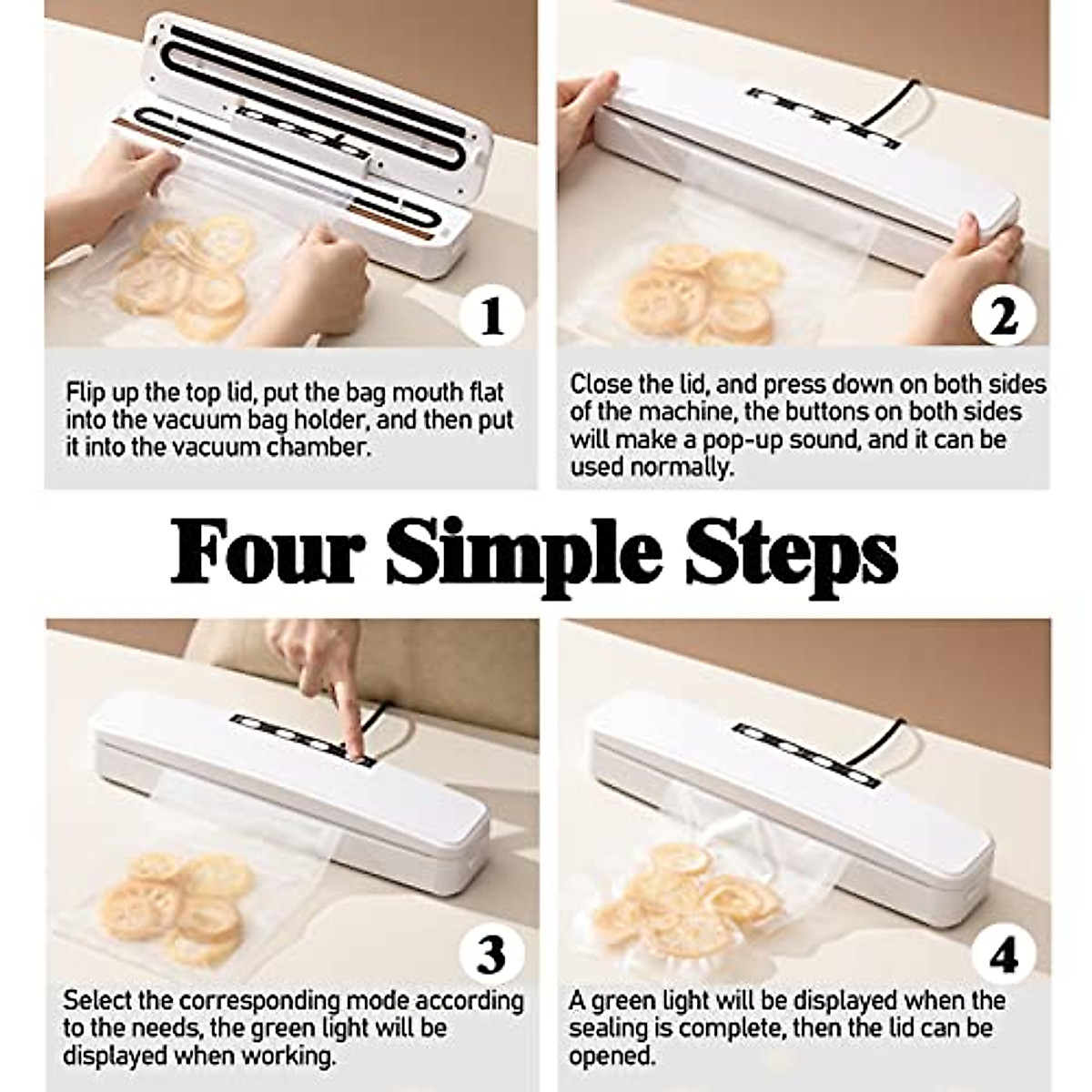 1

Flip up the top lid, put the bag mouth flat into the vacuum bag holder, and then put it into the vacuum chamber.

2

Close the lid, and press down on both sides of the machine, the buttons on both sides will make a pop-up sound, and it can be used normally.

Four Simple Steps

3

Select the corresponding mode according to the needs, the green light will be displayed when working.

4

A green light will be displayed when the sealing is complete, then the lid can be opened.