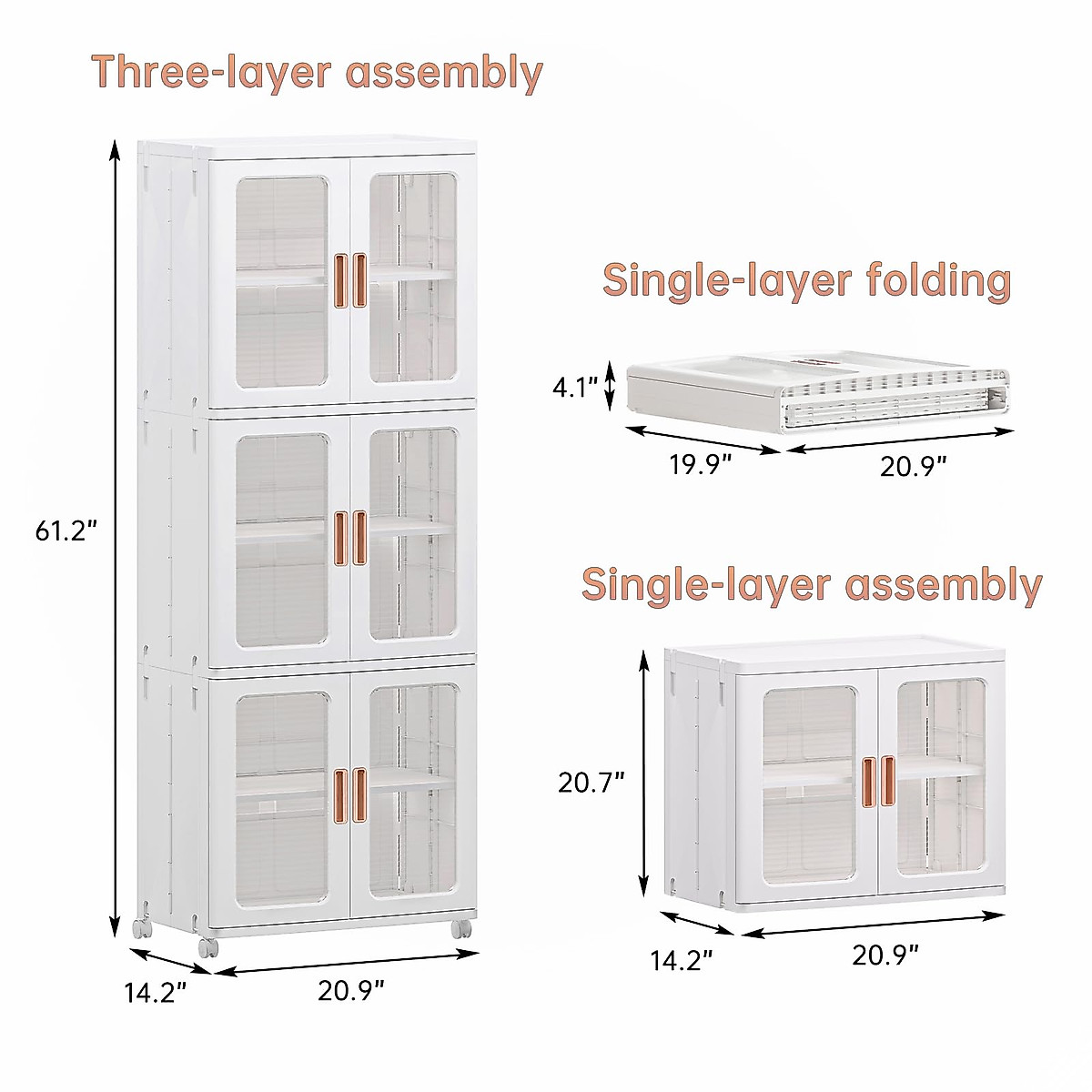 Three-layer assembly

61.2"

14.2"

20.9"

Single-layer folding

4.1"

19.9"

20.9"

Single-layer assembly

20.7"

14.2"

20.9"