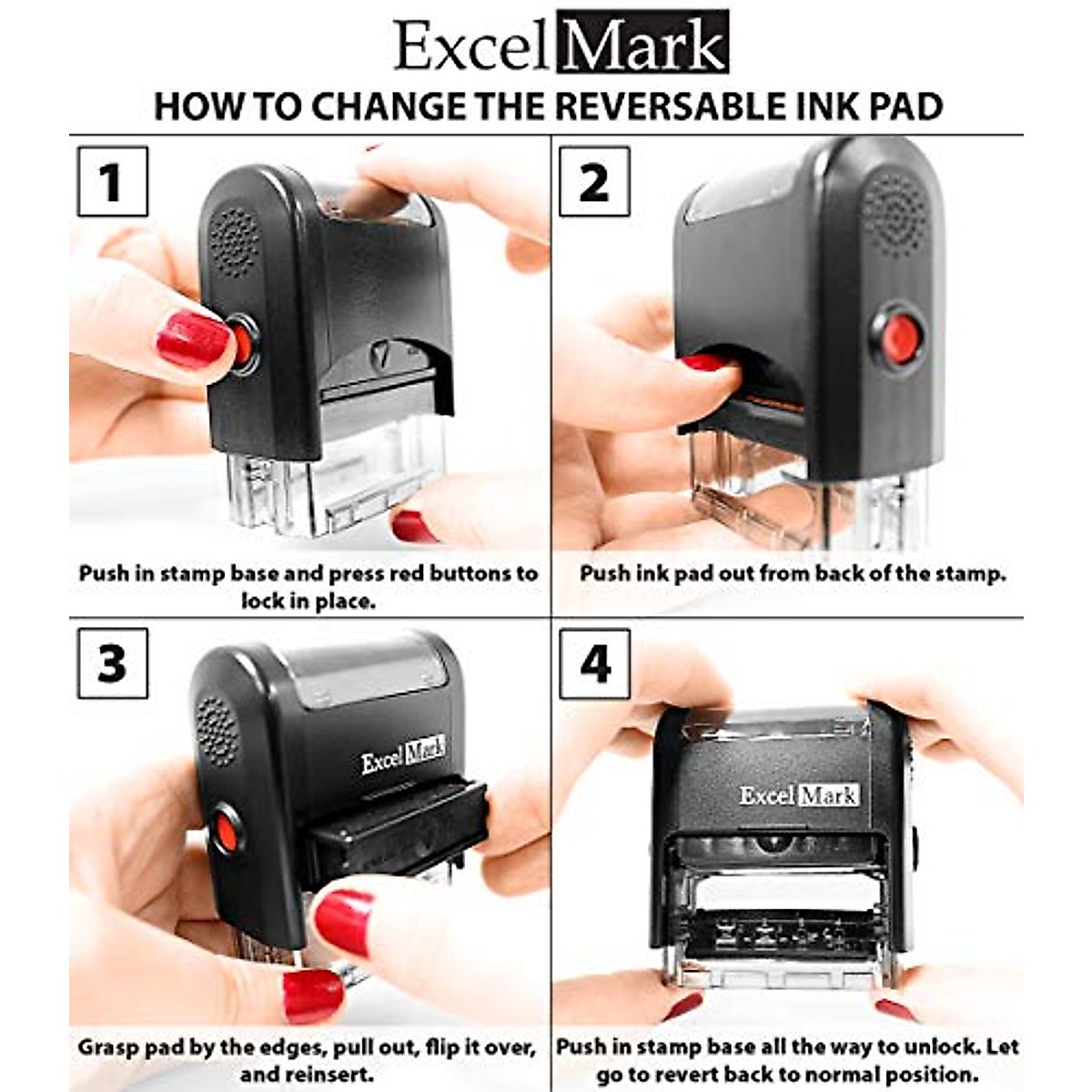 ExcelMark

HOW TO CHANGE THE REVERSABLE INK PAD

1

Push in stamp base and press red buttons to lock in place.

2

Push ink pad out from back of the stamp.

3

ExcelMark

Grasp pad by the edges, pull out, flip it over, and reinsert.

4

ExcelMark

Push in stamp base all the way to unlock. Let go to revert back to normal position.