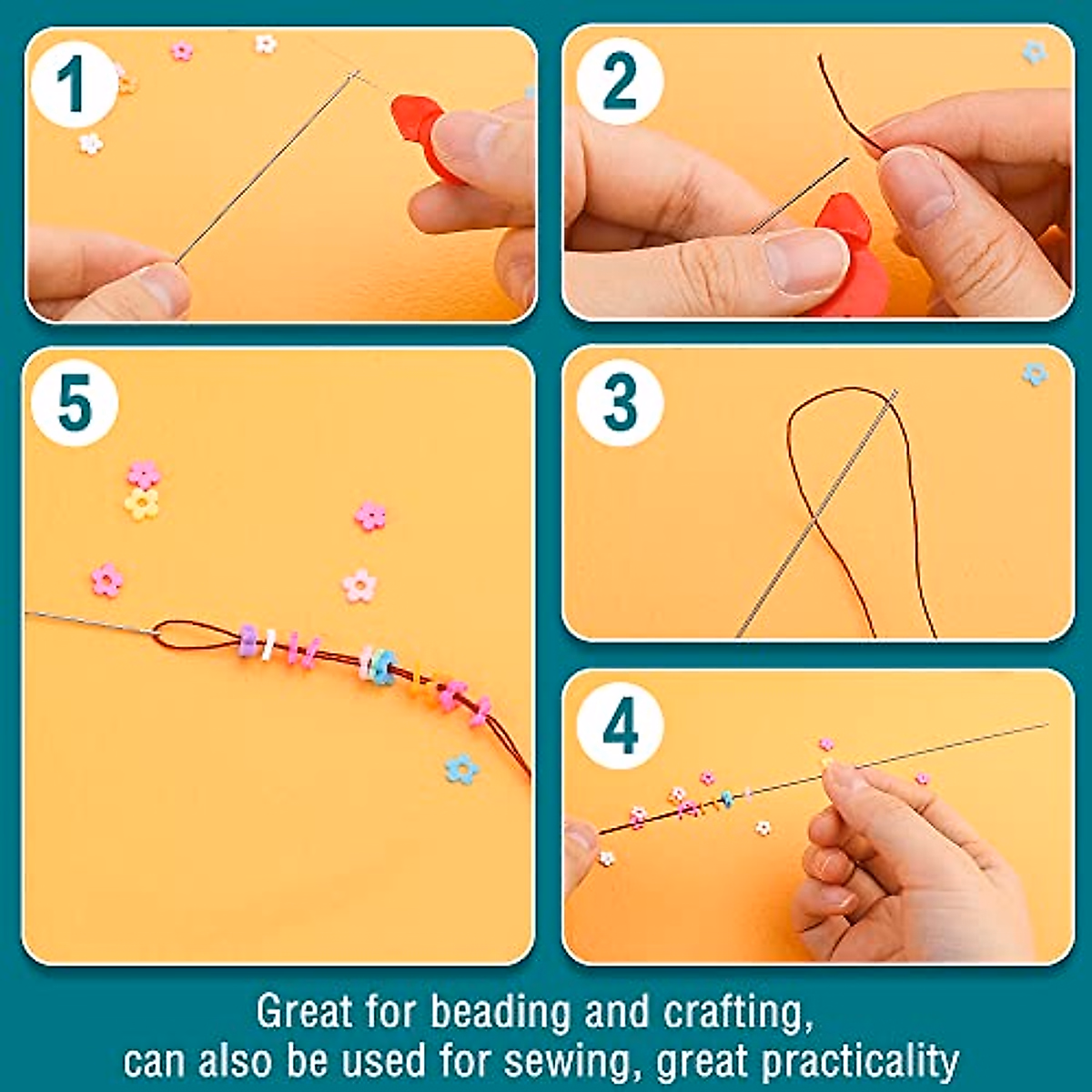 1

2

5

3

4

Great for beading and crafting, can also be used for sewing, great practicality