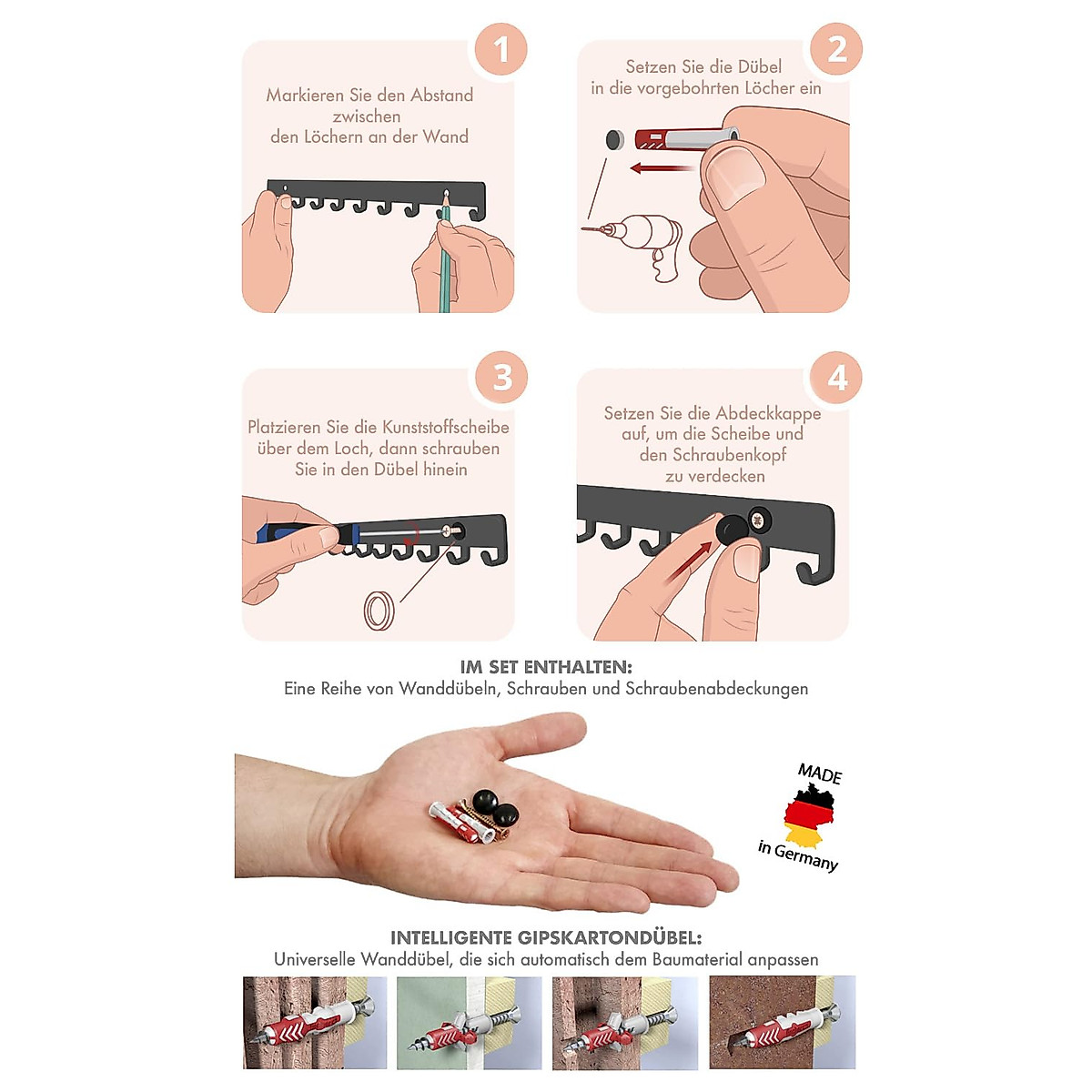 1

Markieren Sie den Abstand zwischen den Löchern an der Wand

2

Setzen Sie die Dübel in die vorgebohrten Löcher ein

3

Platzieren Sie die Kunststoffscheibe über dem Loch, dann schrauben Sie in den Dübel hinein

4

Setzen Sie die Abdeckkappe auf, um die Scheibe und den Schraubenkopf zu verdecken

IM SET ENTHALTEN:
Eine Reihe von Wanddübeln, Schrauben und Schraubenabdeckungen

MADE in Germany

INTELLIGENTE GIPSKARTONDÜBEL:
Universelle Wanddübel, die sich automatisch dem Baumaterial anpassen