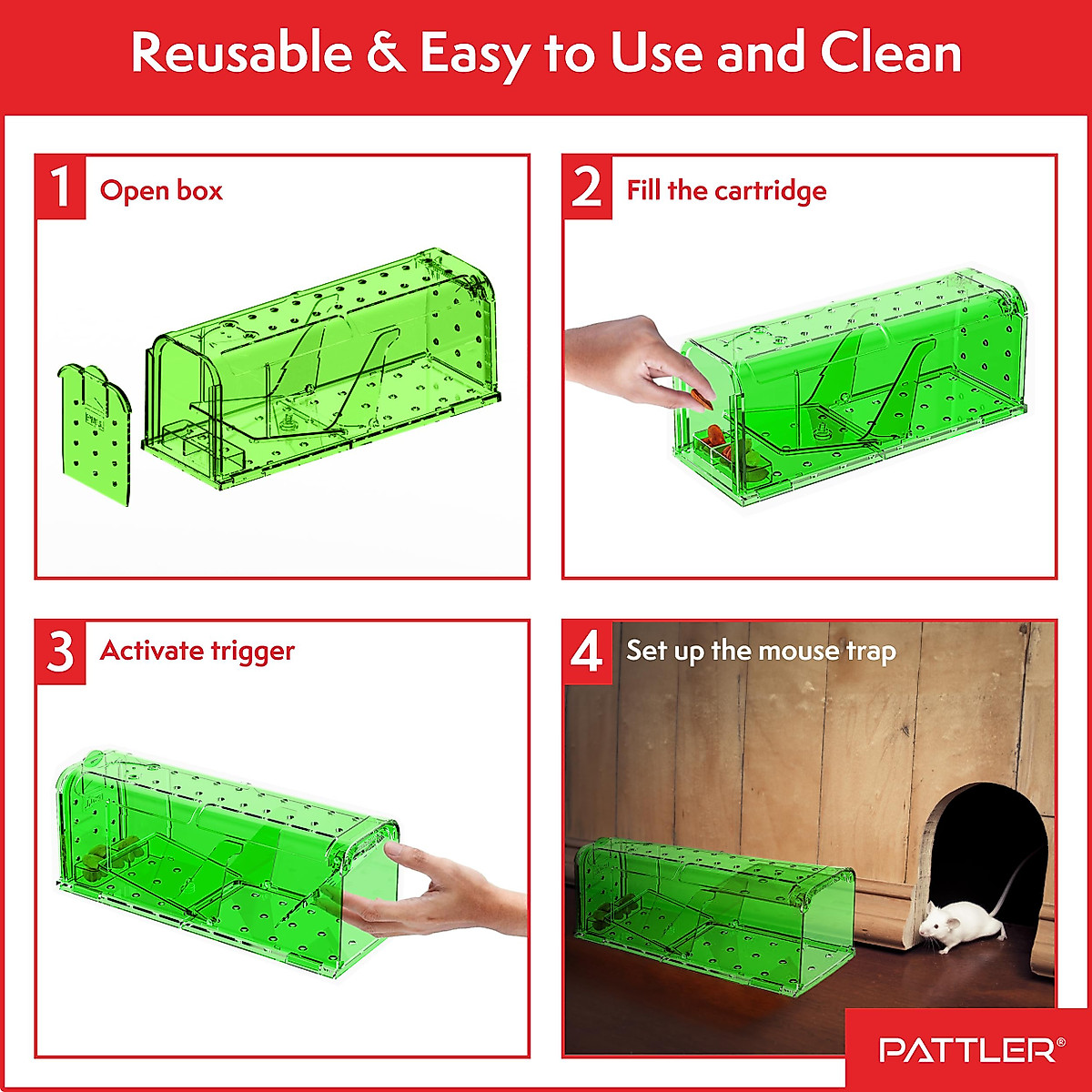 Reusable & Easy to Use and Clean

1 Open box

2 Fill the cartridge

3 Activate trigger

4 Set up the mouse trap

PATTLER®