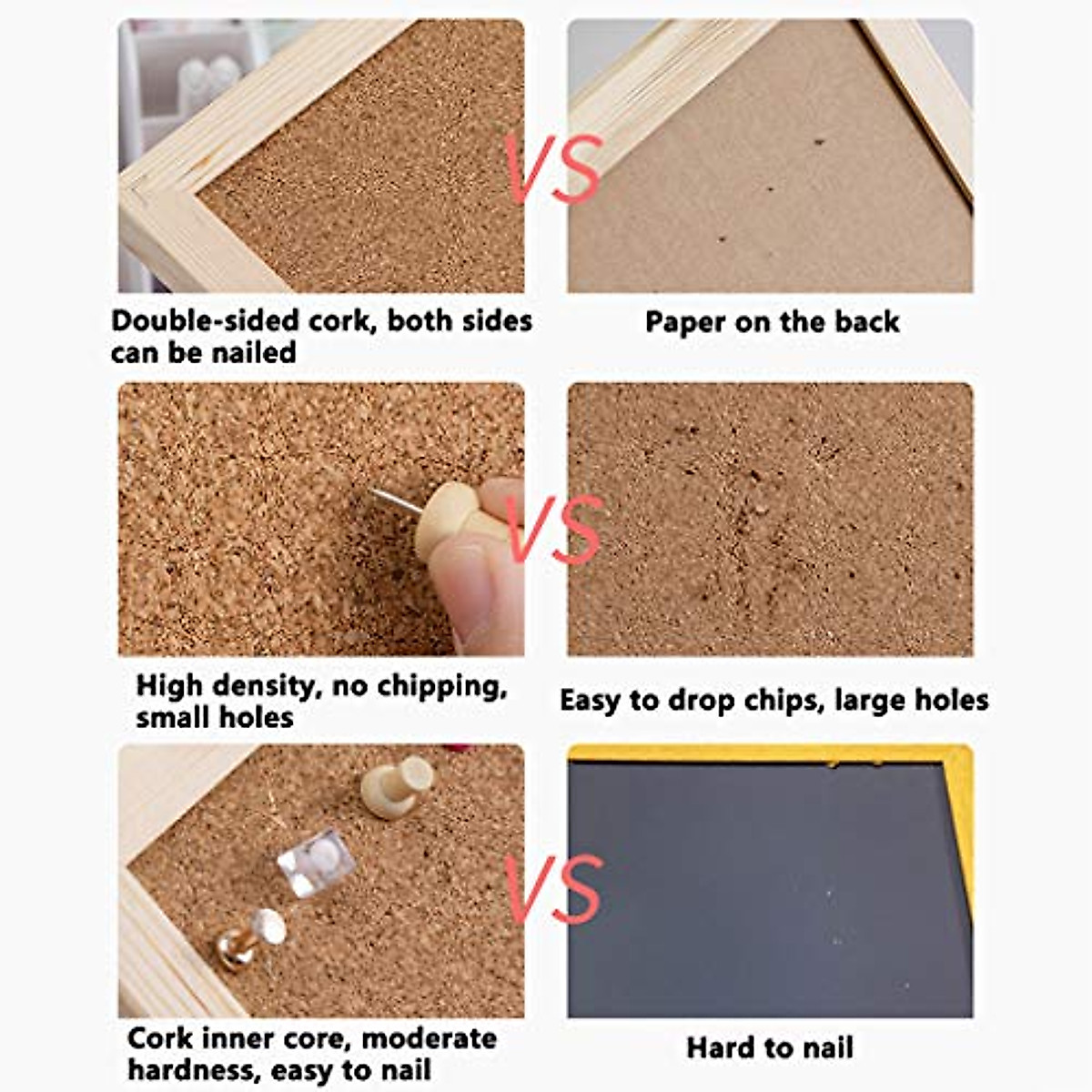 VS

Double-sided cork, both sides can be nailed

Paper on the back

VS

High density, no chipping, small holes

Easy to drop chips, large holes

VS

Cork inner core, moderate hardness, easy to nail

Hard to nail