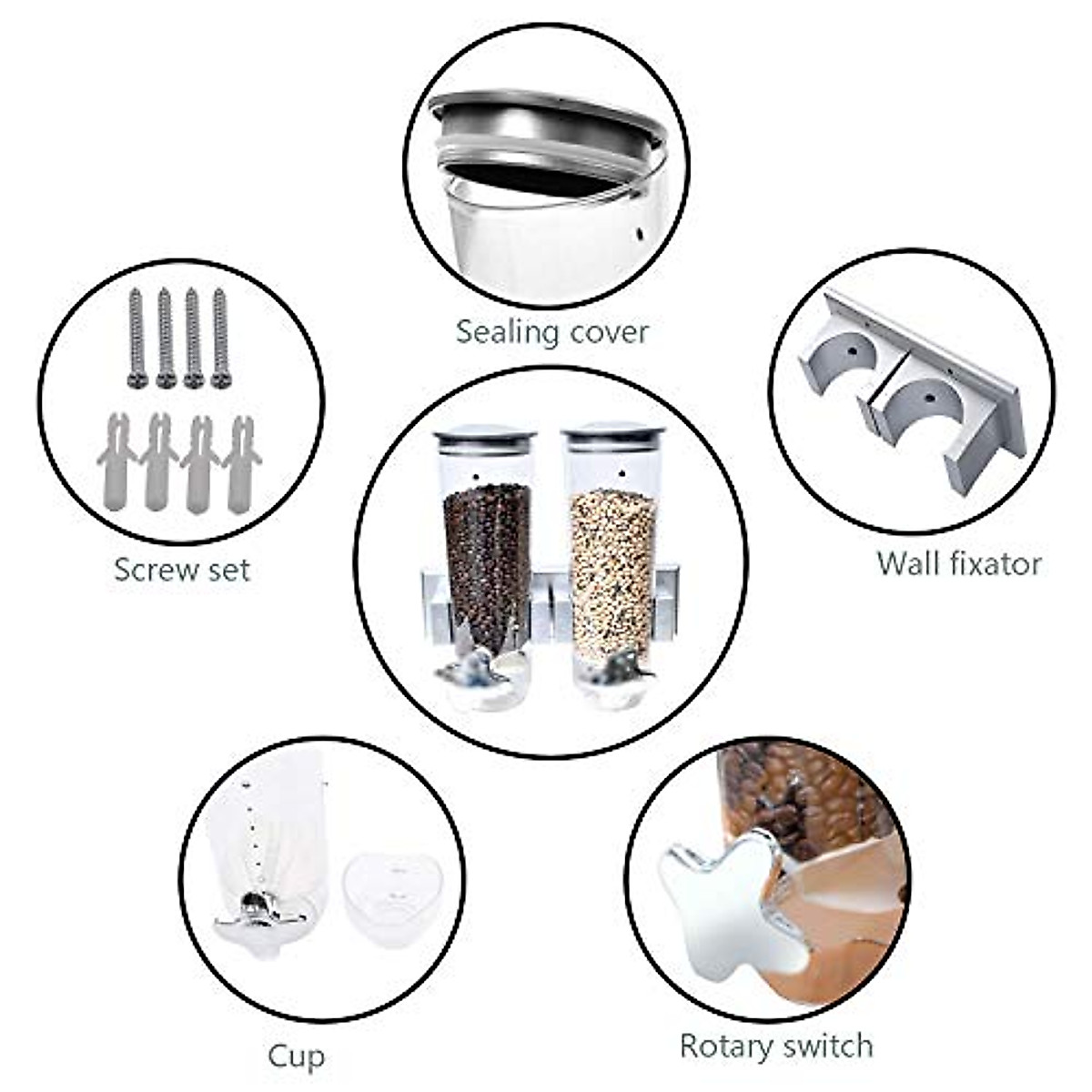 Sealing cover

Screw set

Wall fixator

Cup

Rotary switch