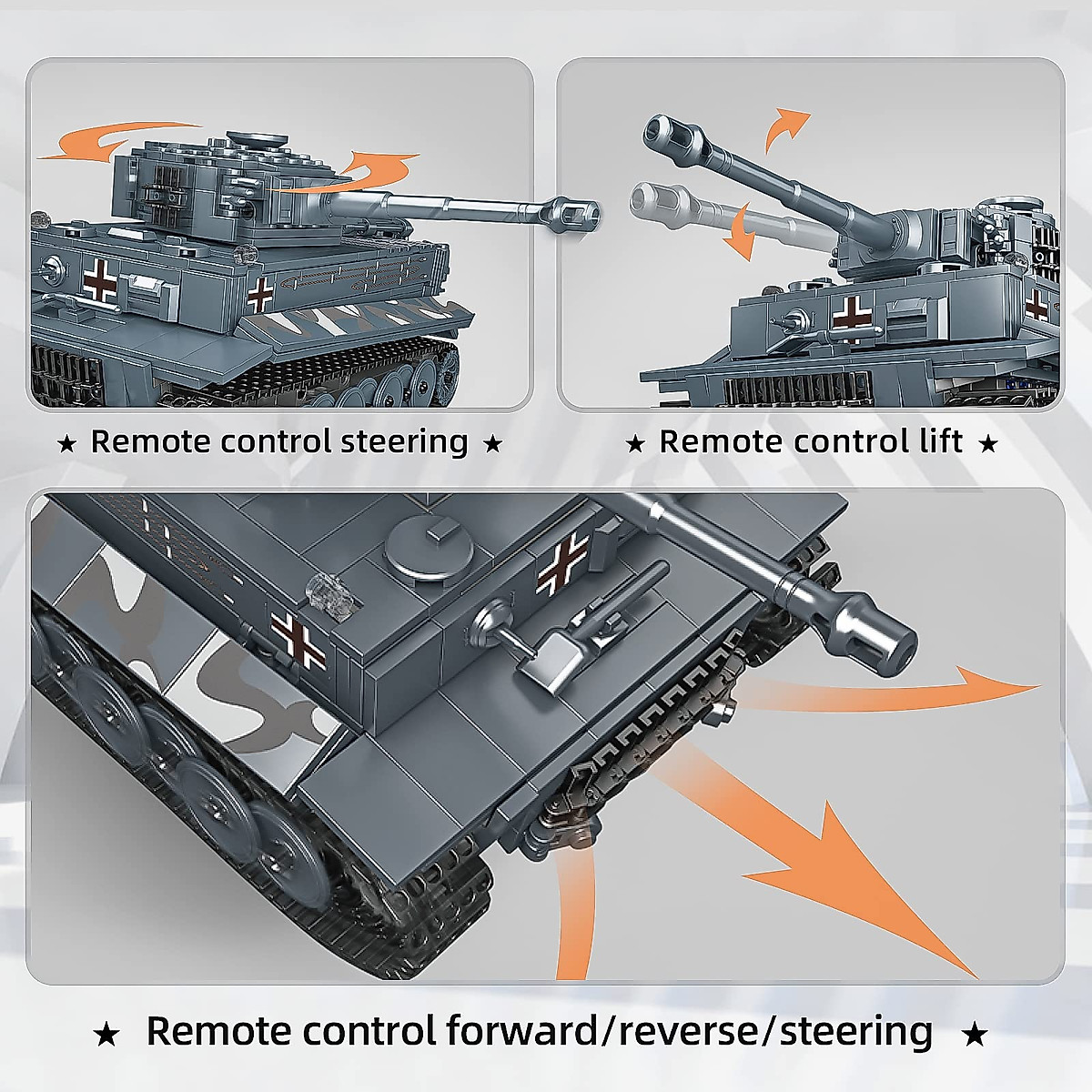 ★ Remote control steering ★

★ Remote control lift ★

★ Remote control forward/reverse/steering ★