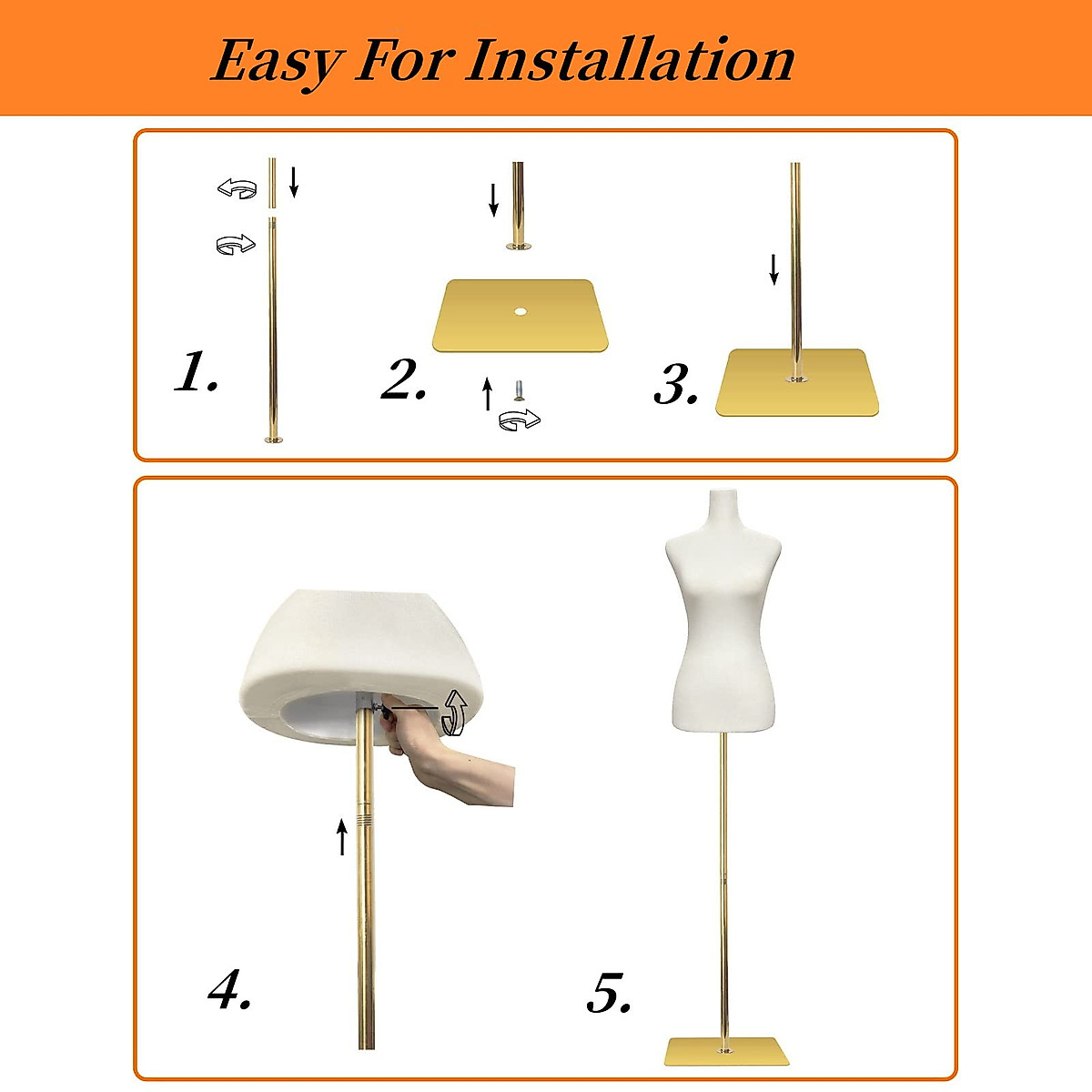 Easy For Installation

1.

2.

3.

4.

5.